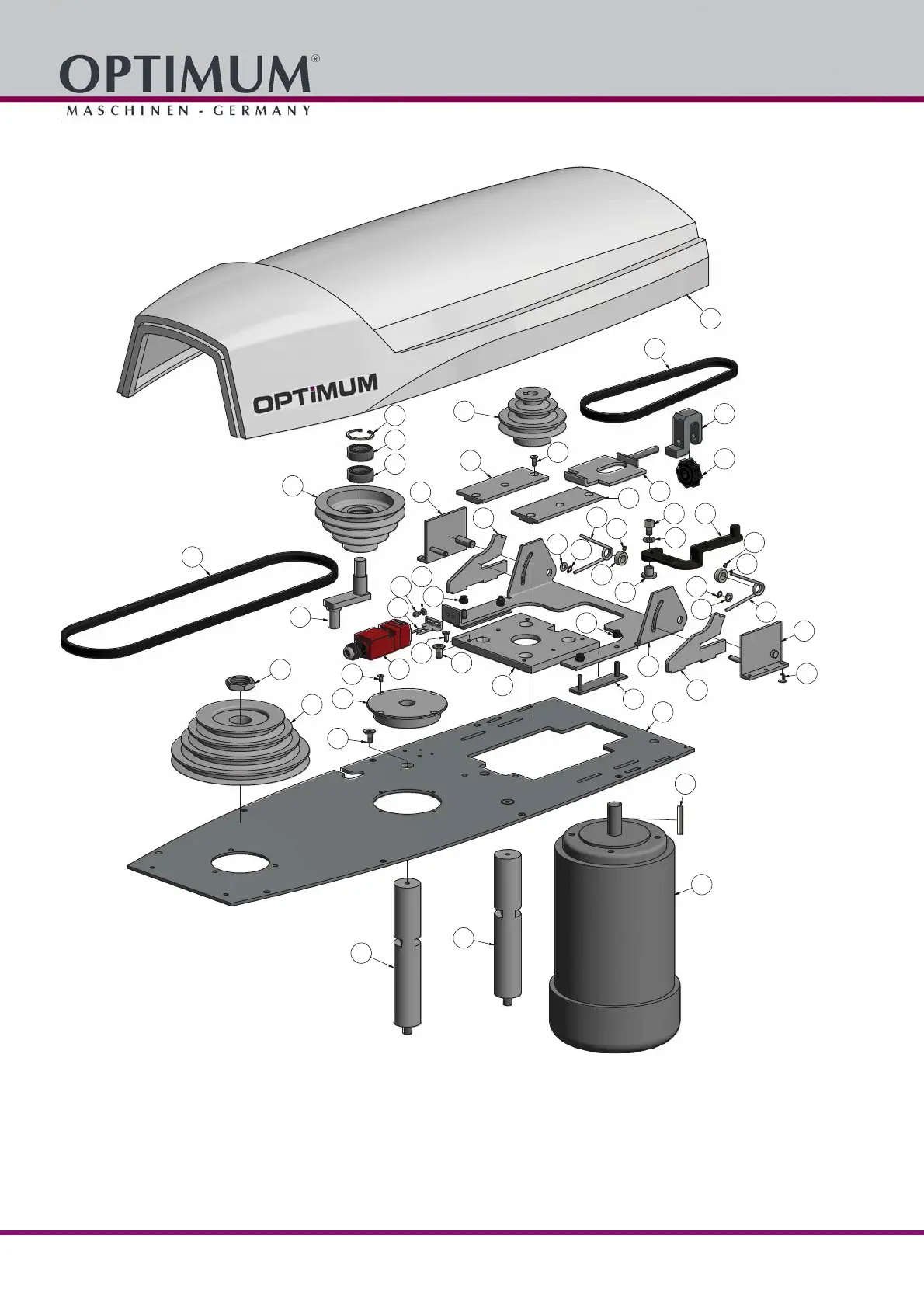 OPTIMUM®
MASCHINEN - GERMANY

OPTiMUM