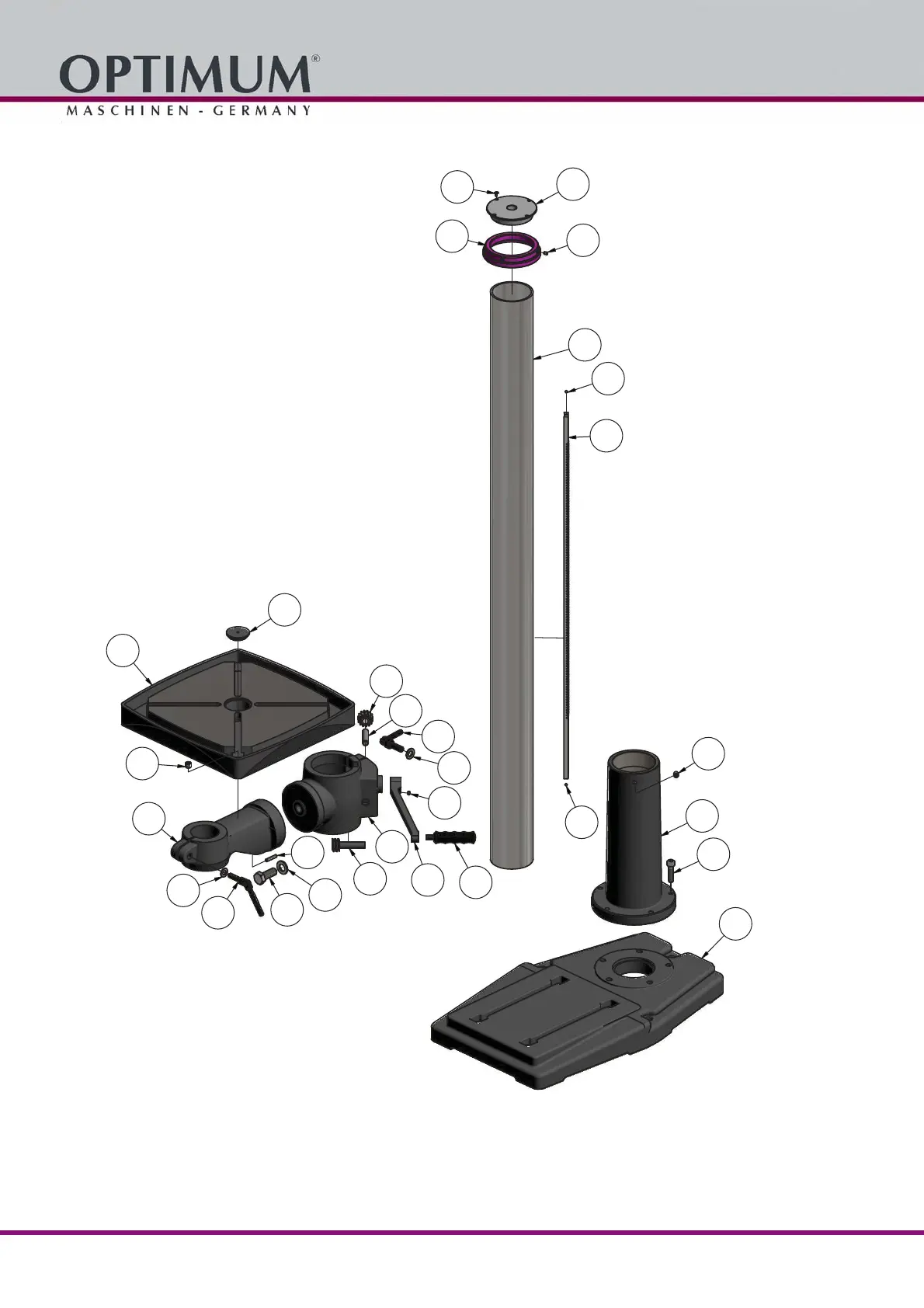 OPTIMUM®
MASCHINEN - GERMANY