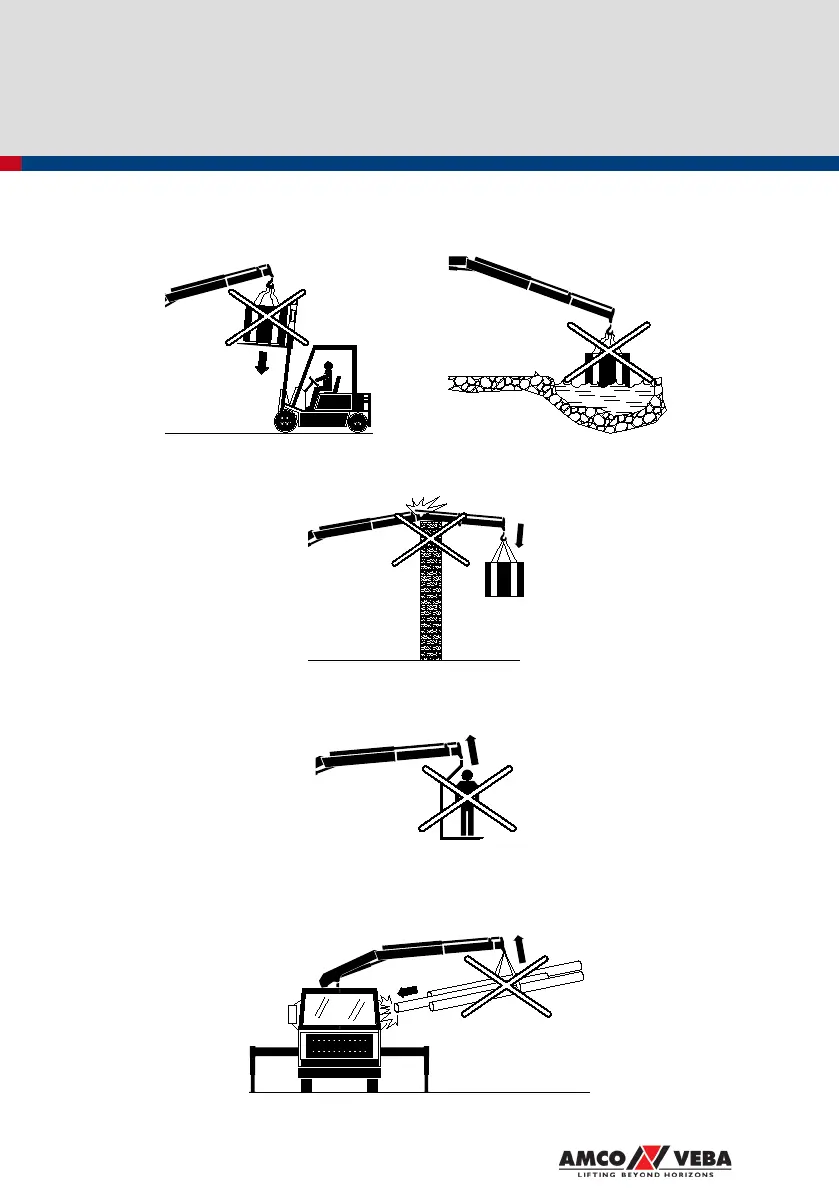 AMCO VEBA
LIFTING BEYOND HORIZONS