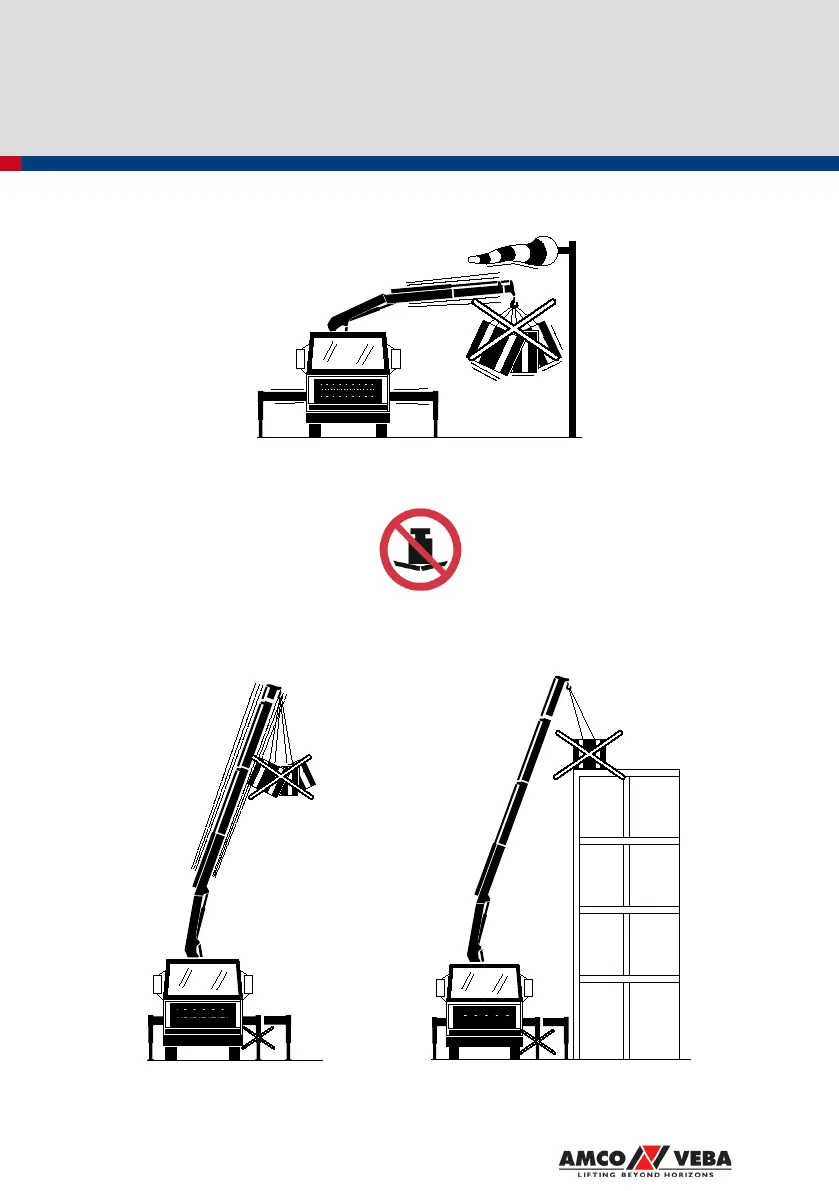 AMCO VEBA
LIFTING BEYOND HORIZONS