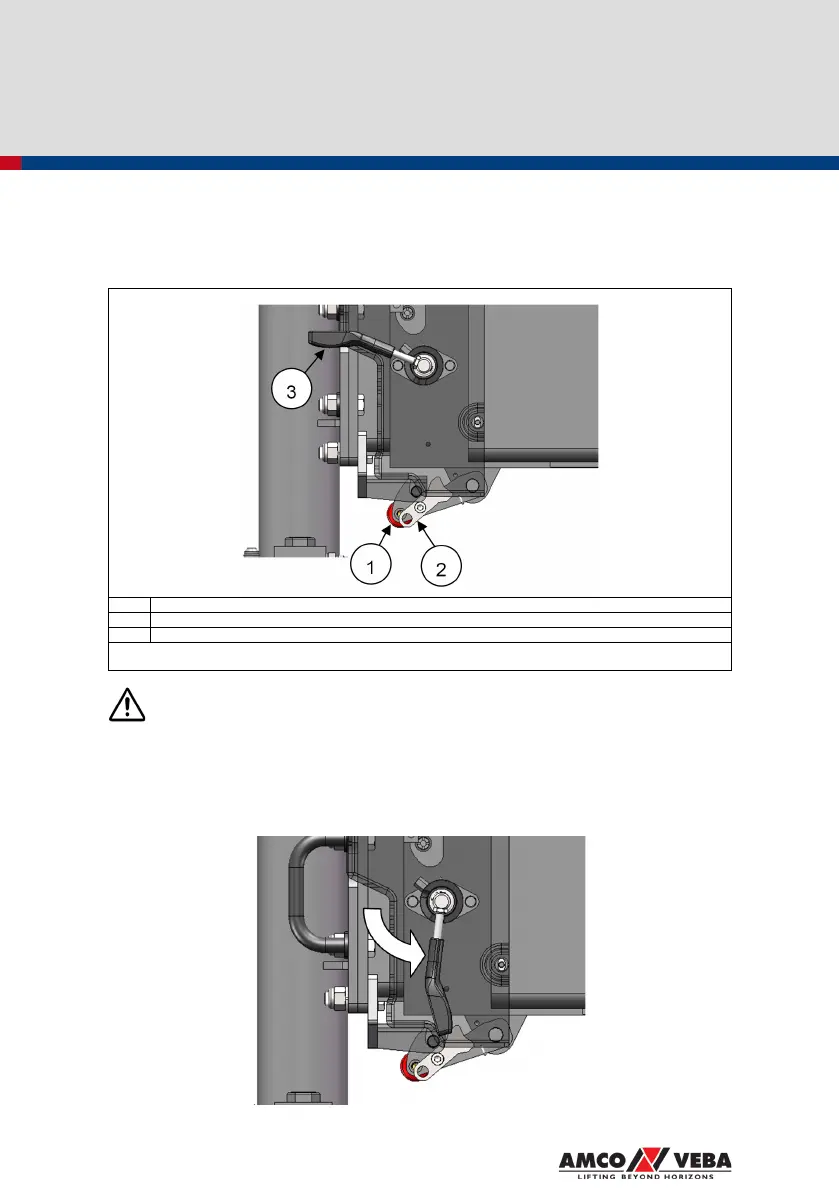 3

1

2

AMCO VEBA
LIFTING BEYOND HORIZONS