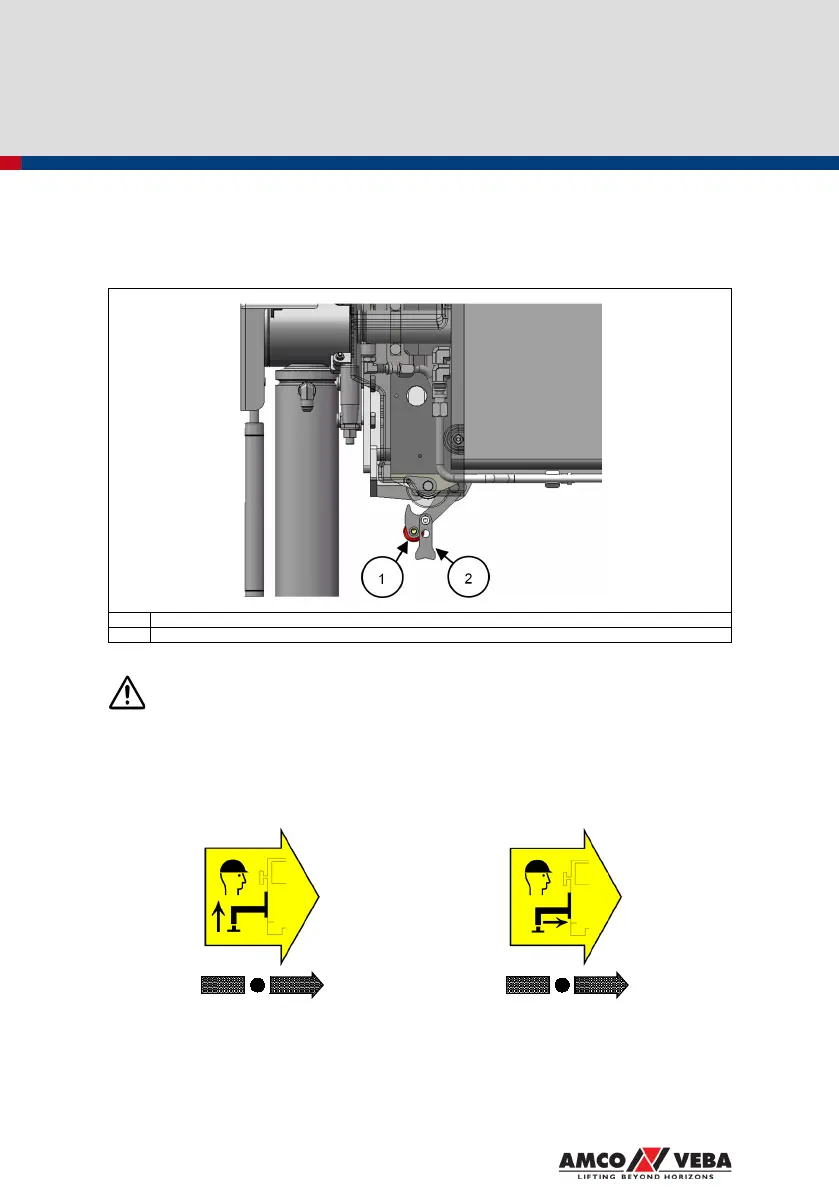 1

2

AMCO VEBA
LIFTING BEYOND HORIZONS