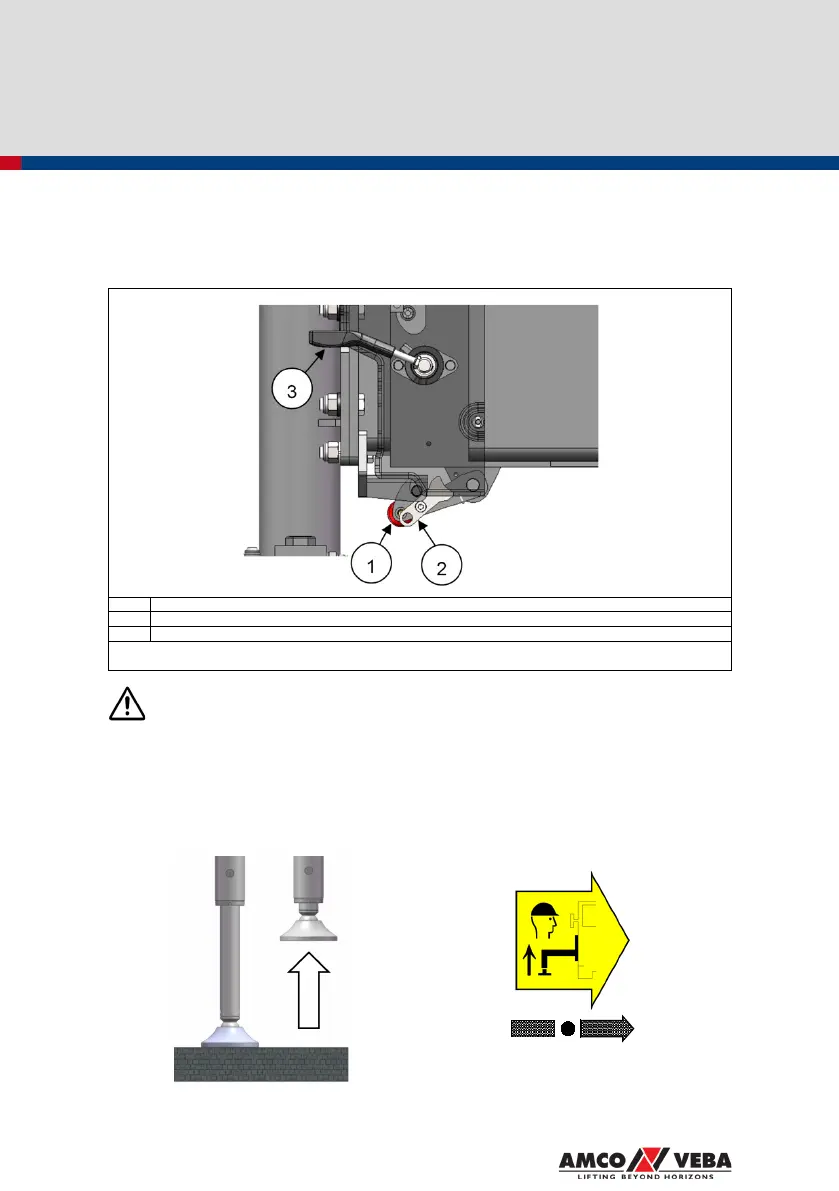 3

1

2

AMCO VEBA
LIFTING BEYOND HORIZONS