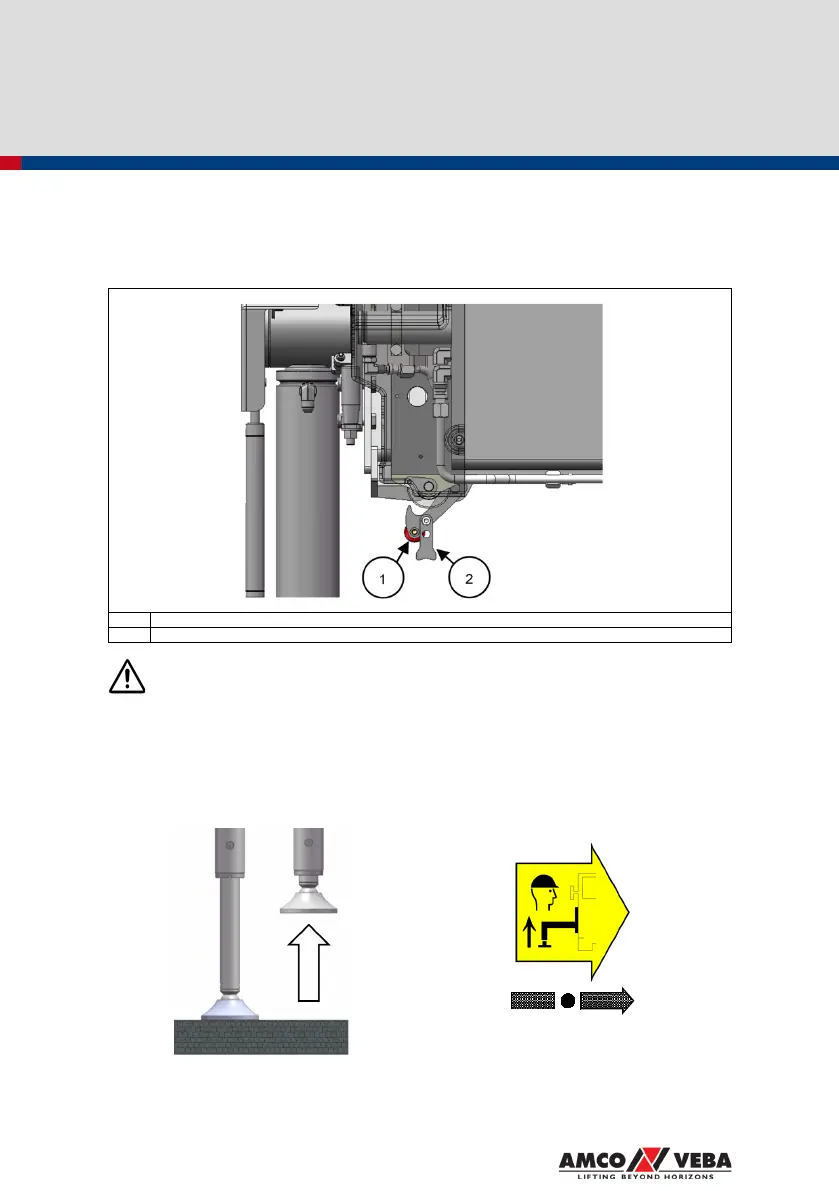 1

2

AMCO VEBA
LIFTING BEYOND HORIZONS