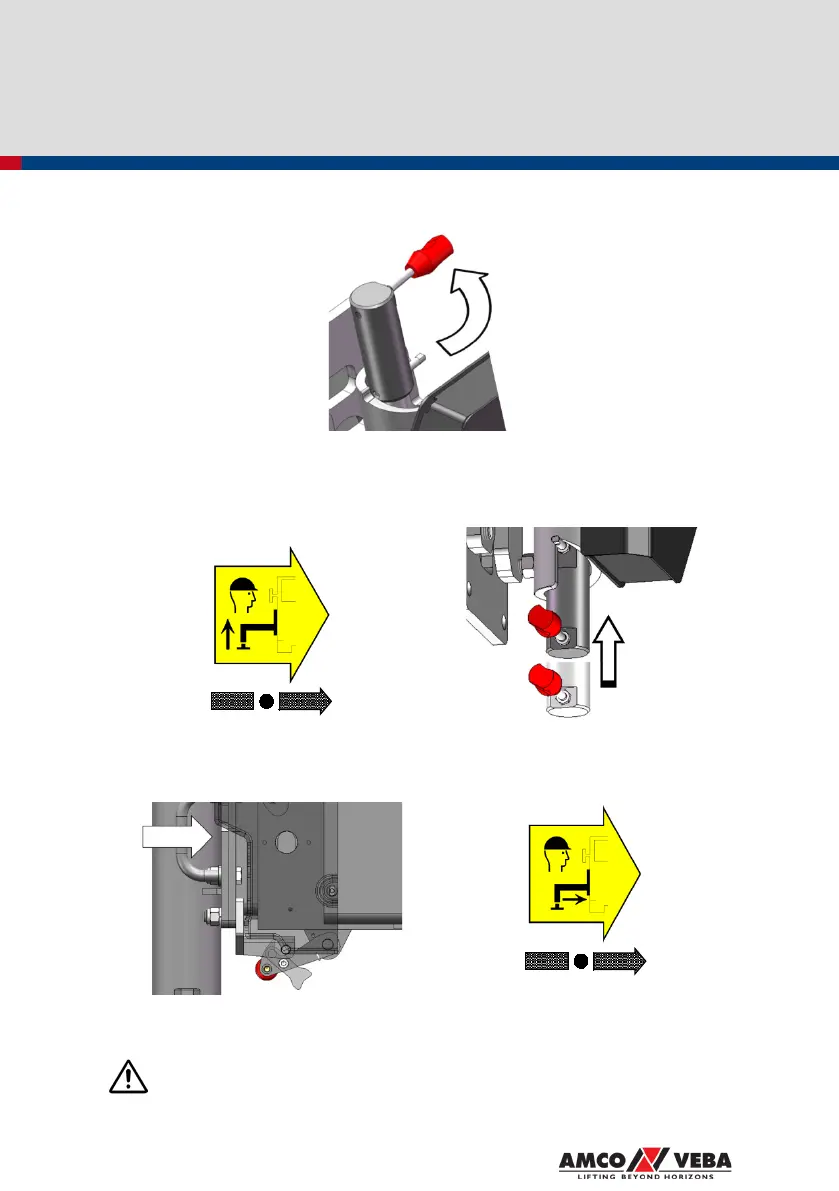 AMCO VEBA
LIFTING BEYOND HORIZONS