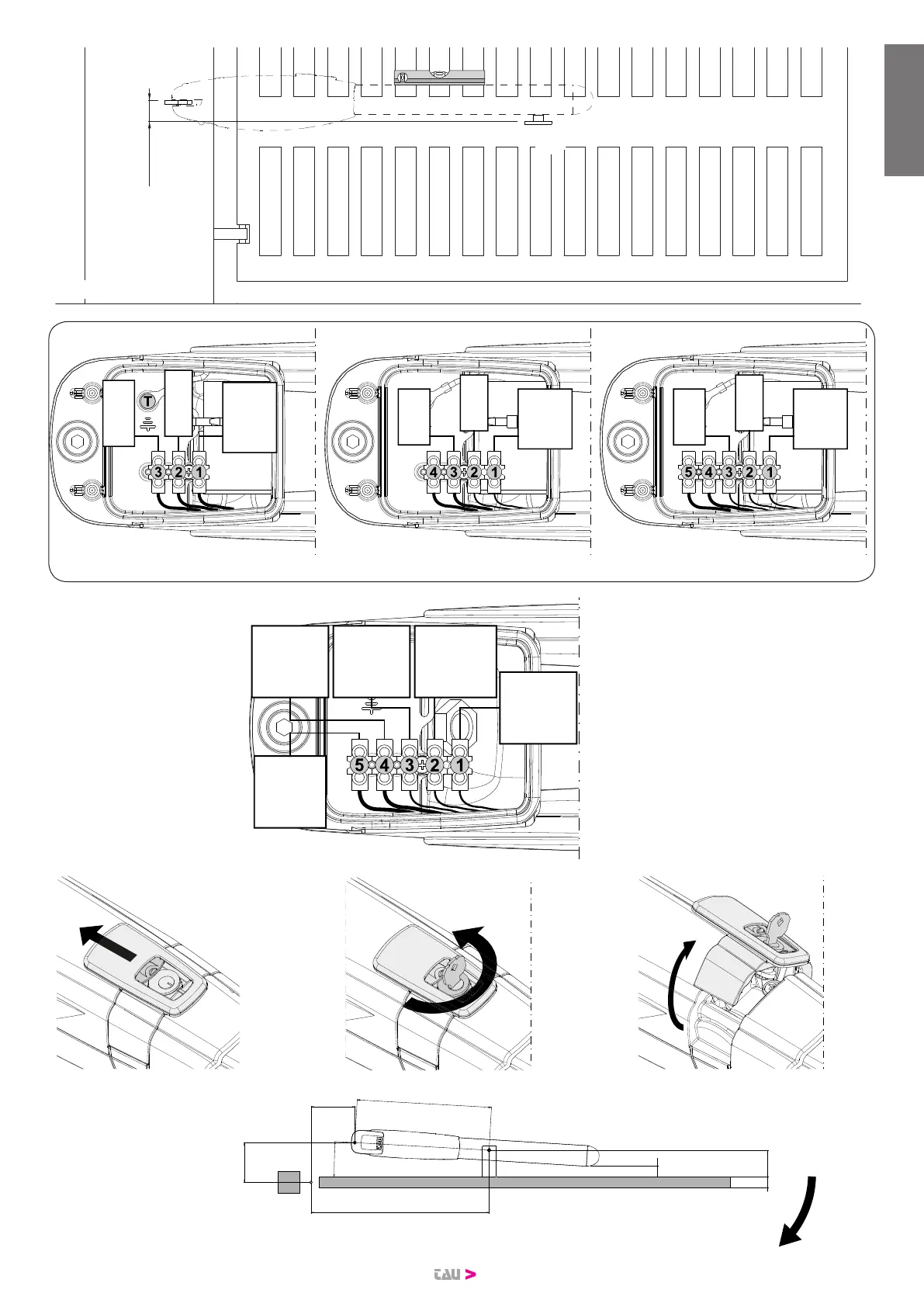 T

3 2 1

4 3 2 1

5 4 3 2 1

5 4 3 2 1

tau >