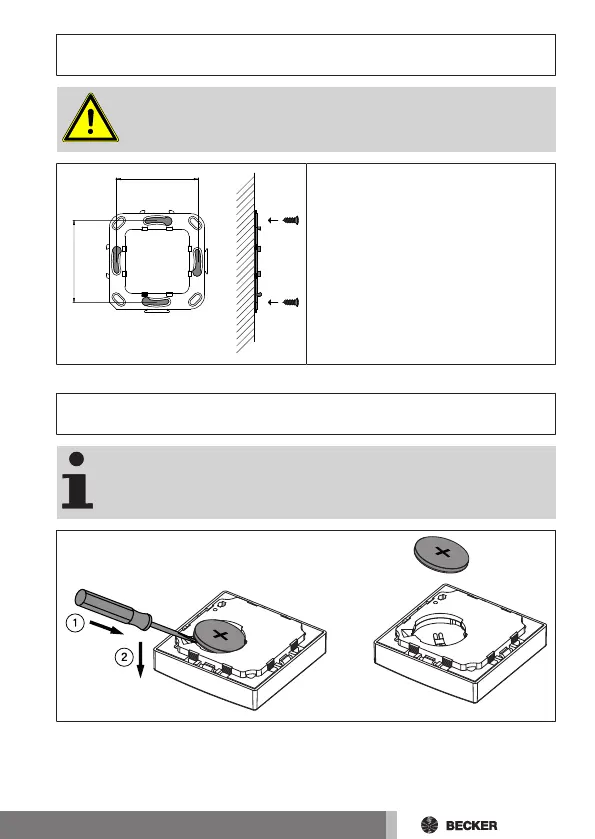 1

2

BECKER