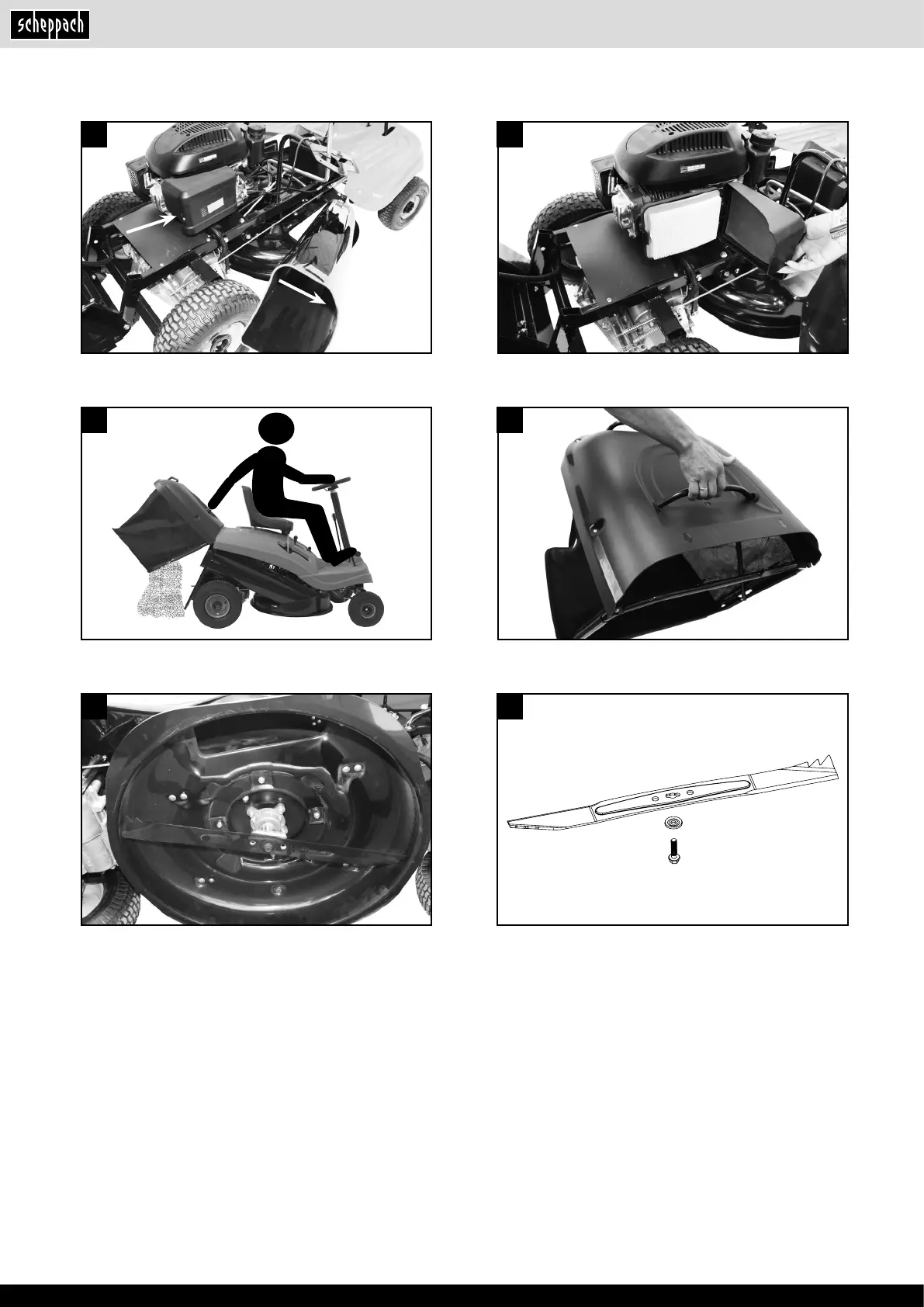 scheppach