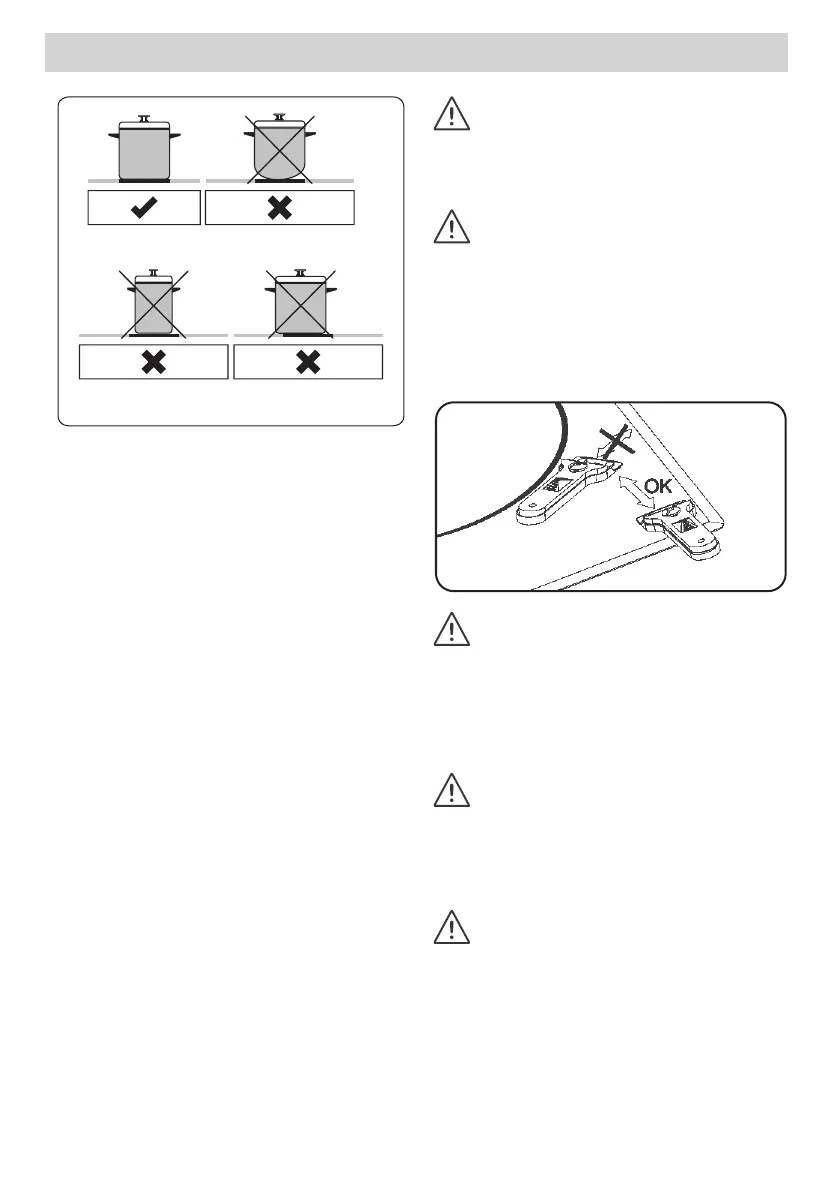 OK