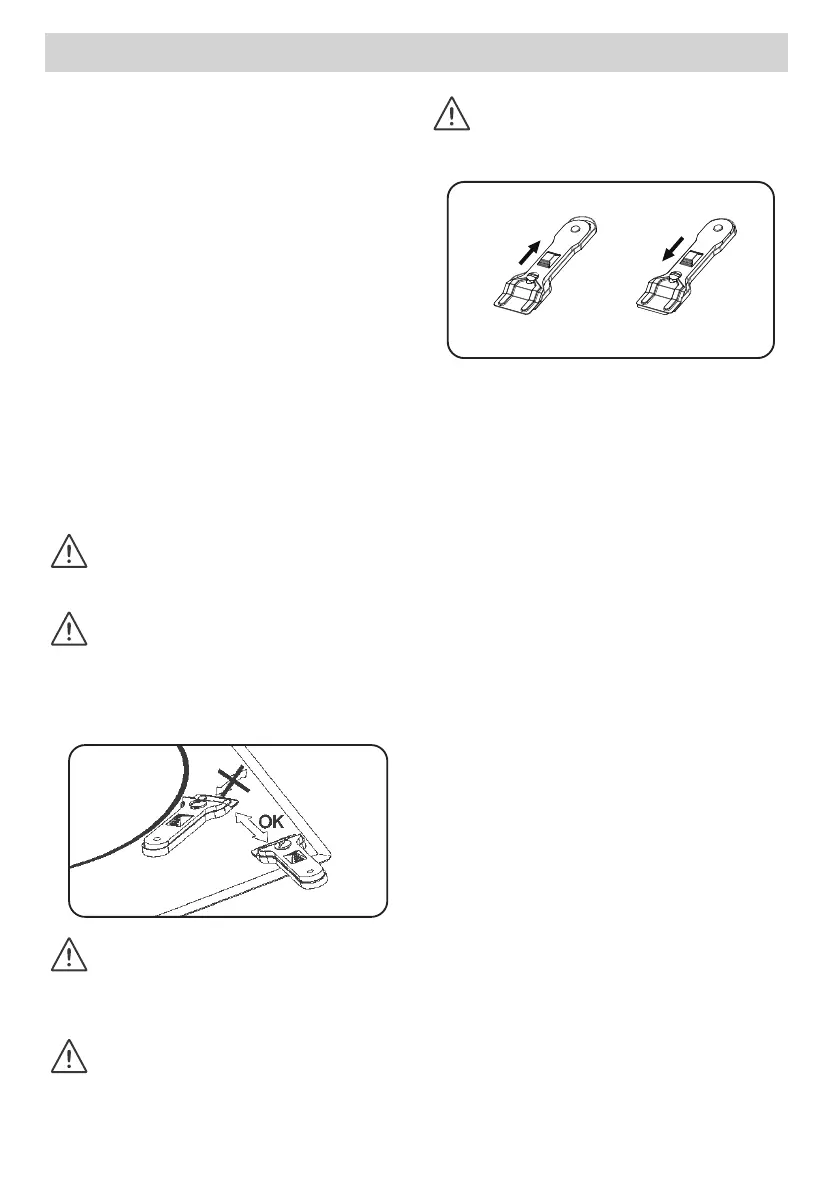 OK