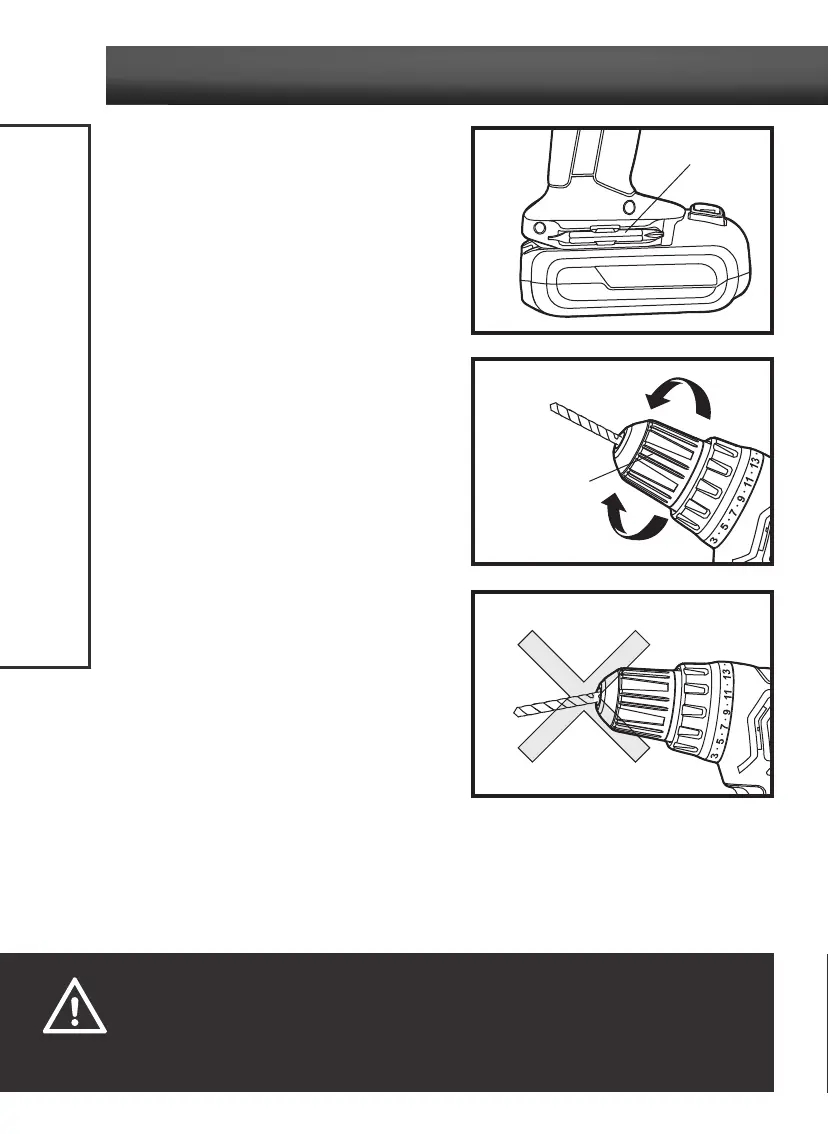 3 · 5 · 7 · 9 · 11 · 13

3 · 5 · 7 · 9 · 11 · 13