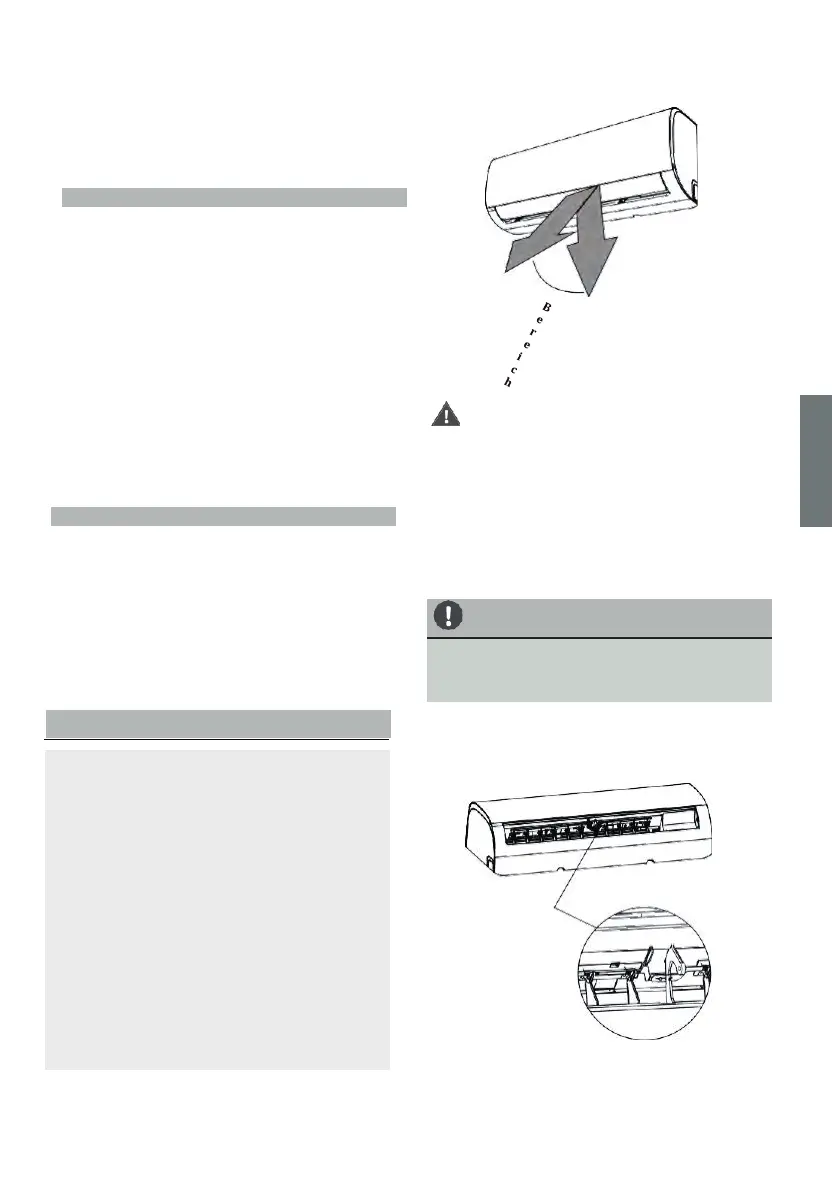 Bereich