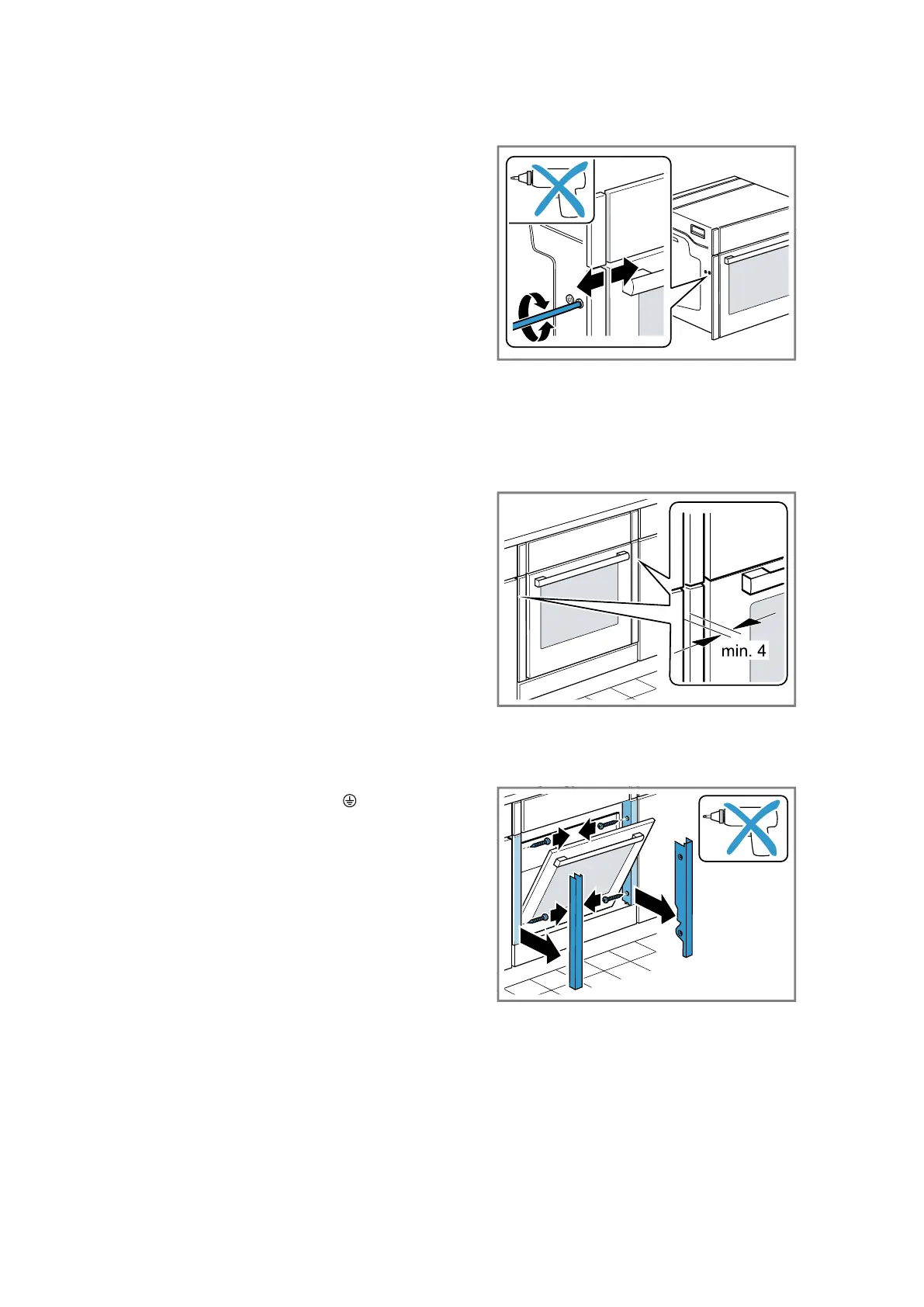 min. 4