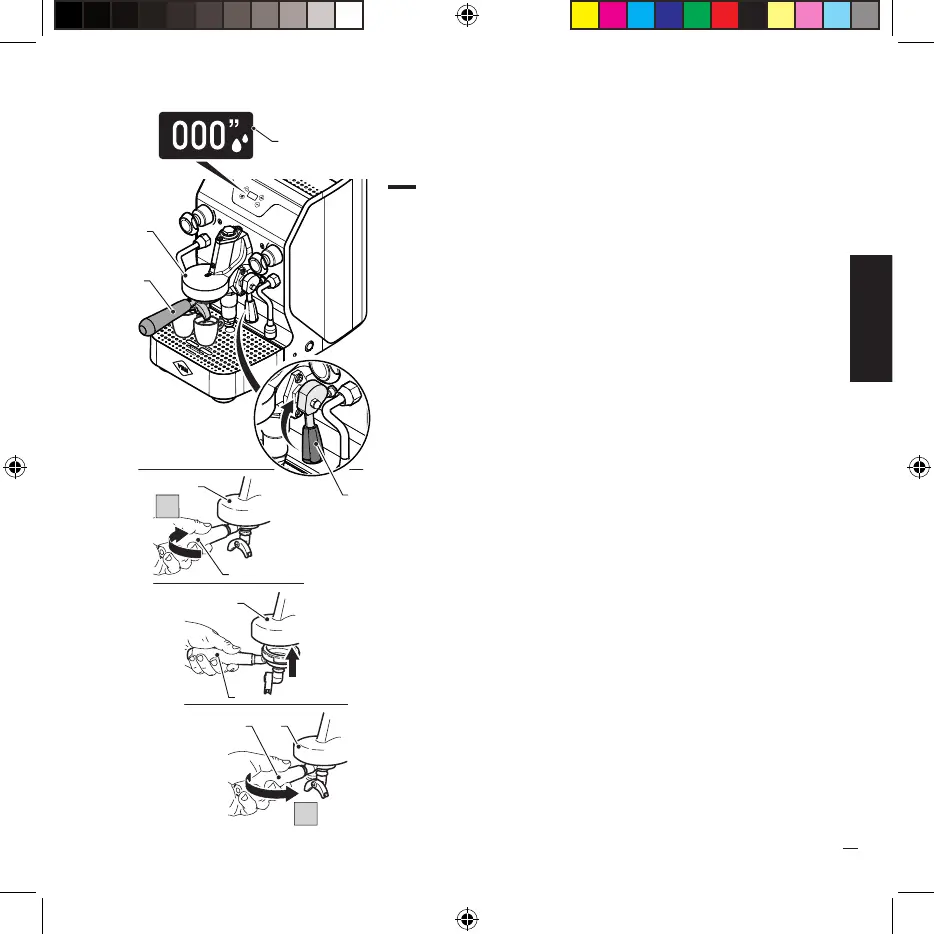 000"