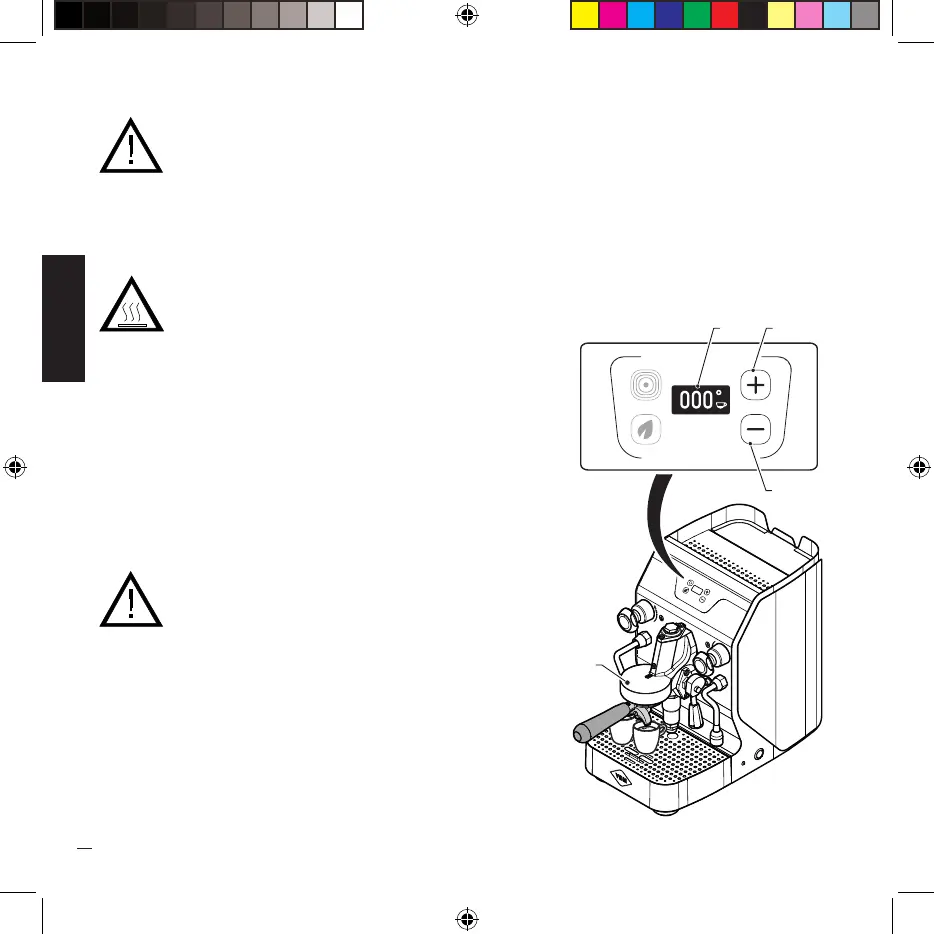 000°