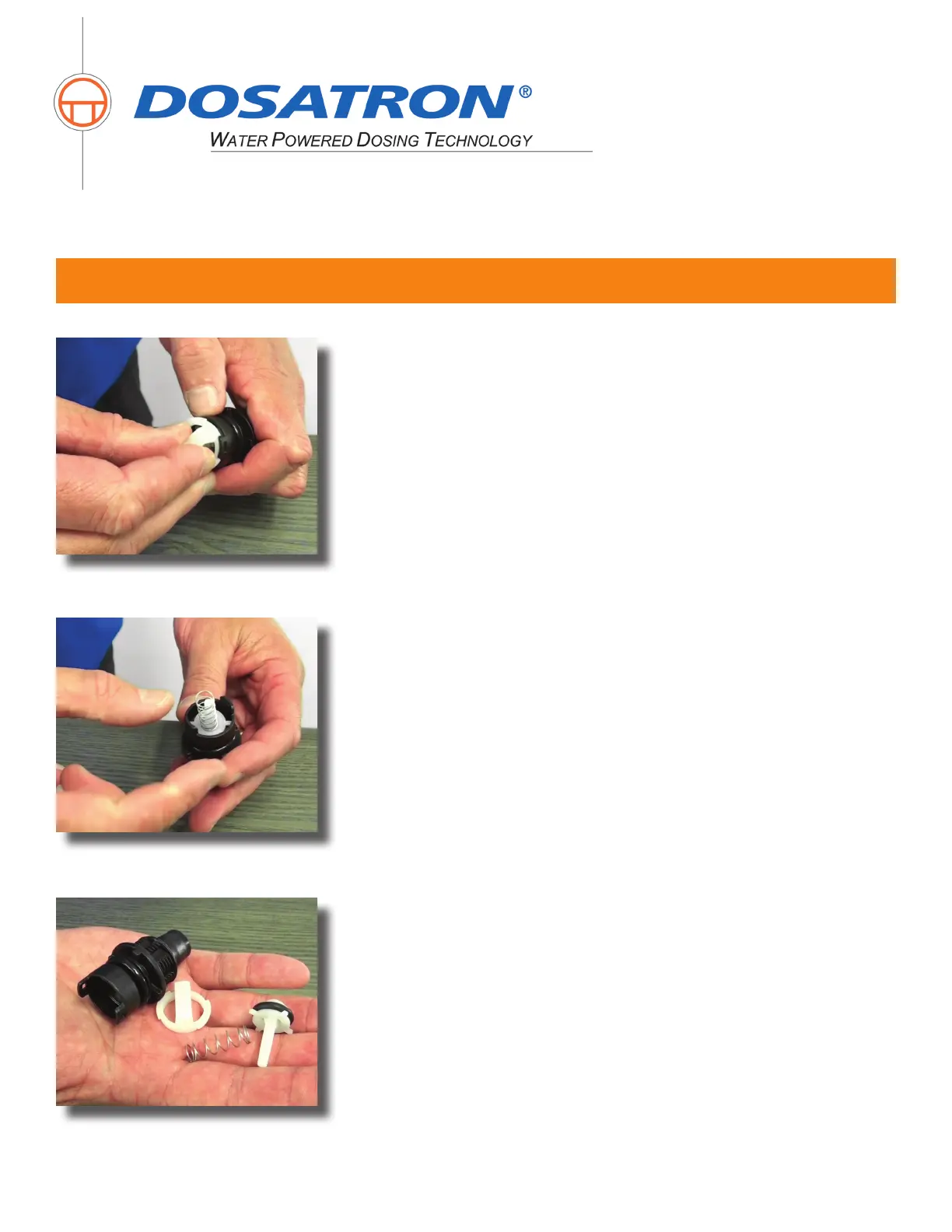 DOSATRON®

WATER POWERED DOSING TECHNOLOGY