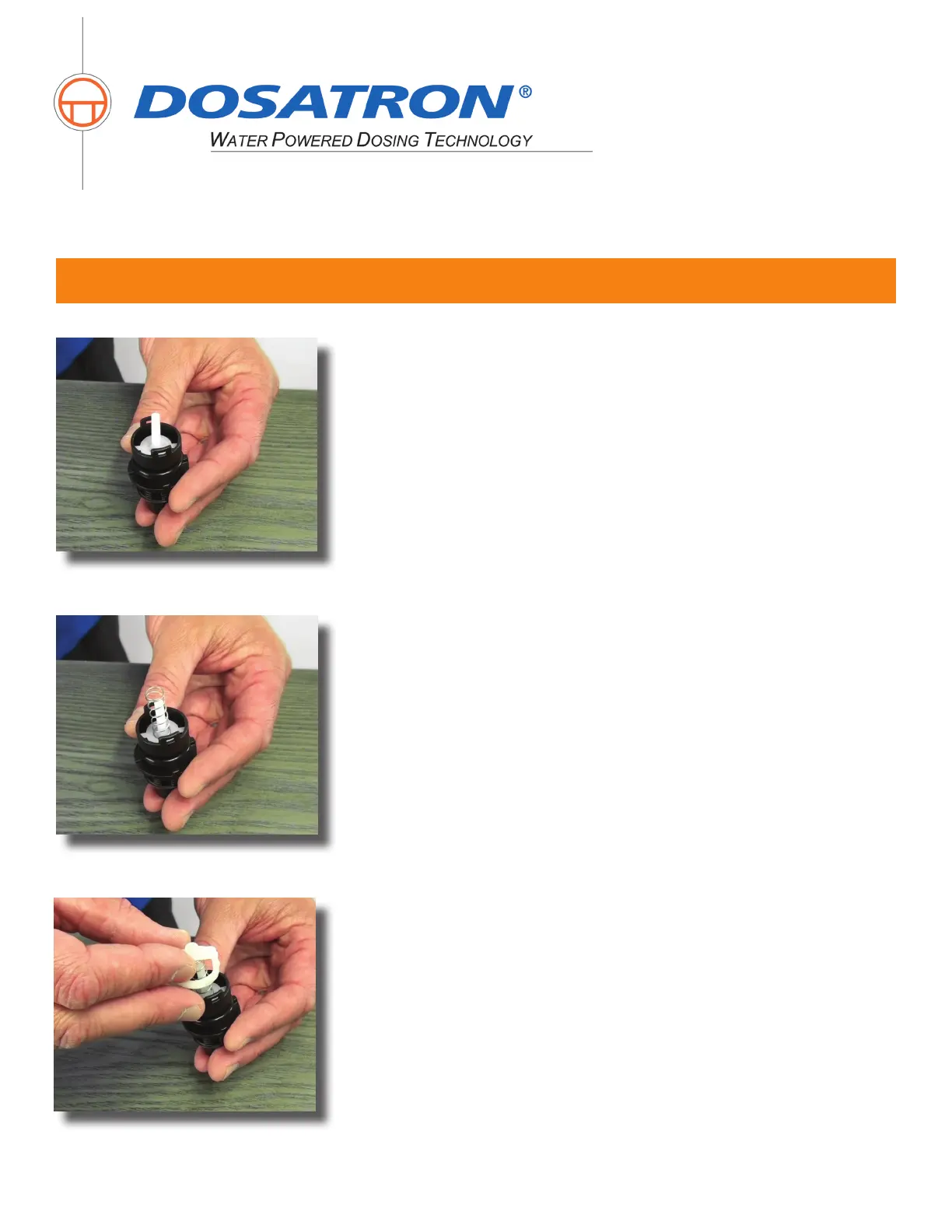 DOSATRON®

WATER POWERED DOSING TECHNOLOGY