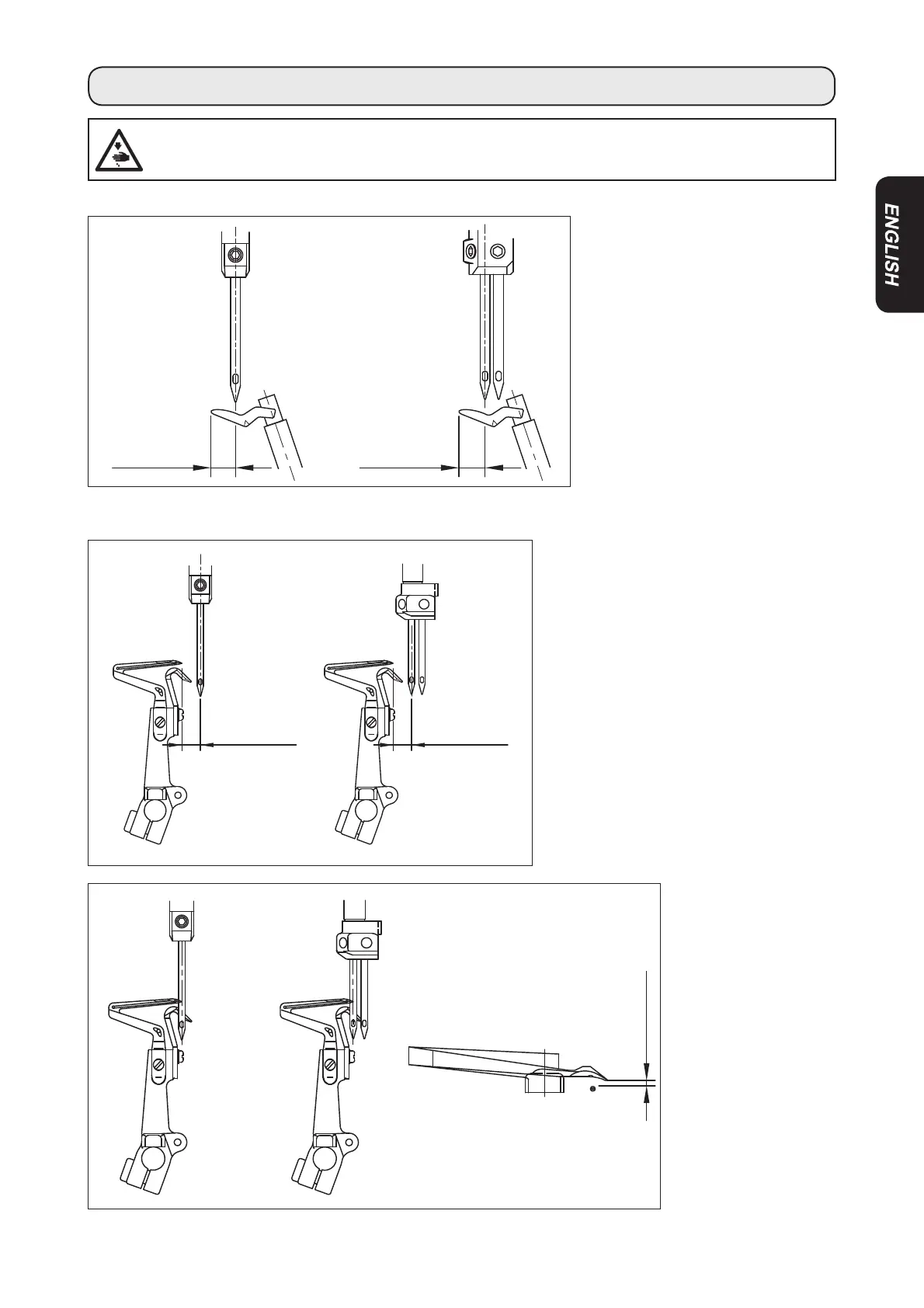 ENGLISH