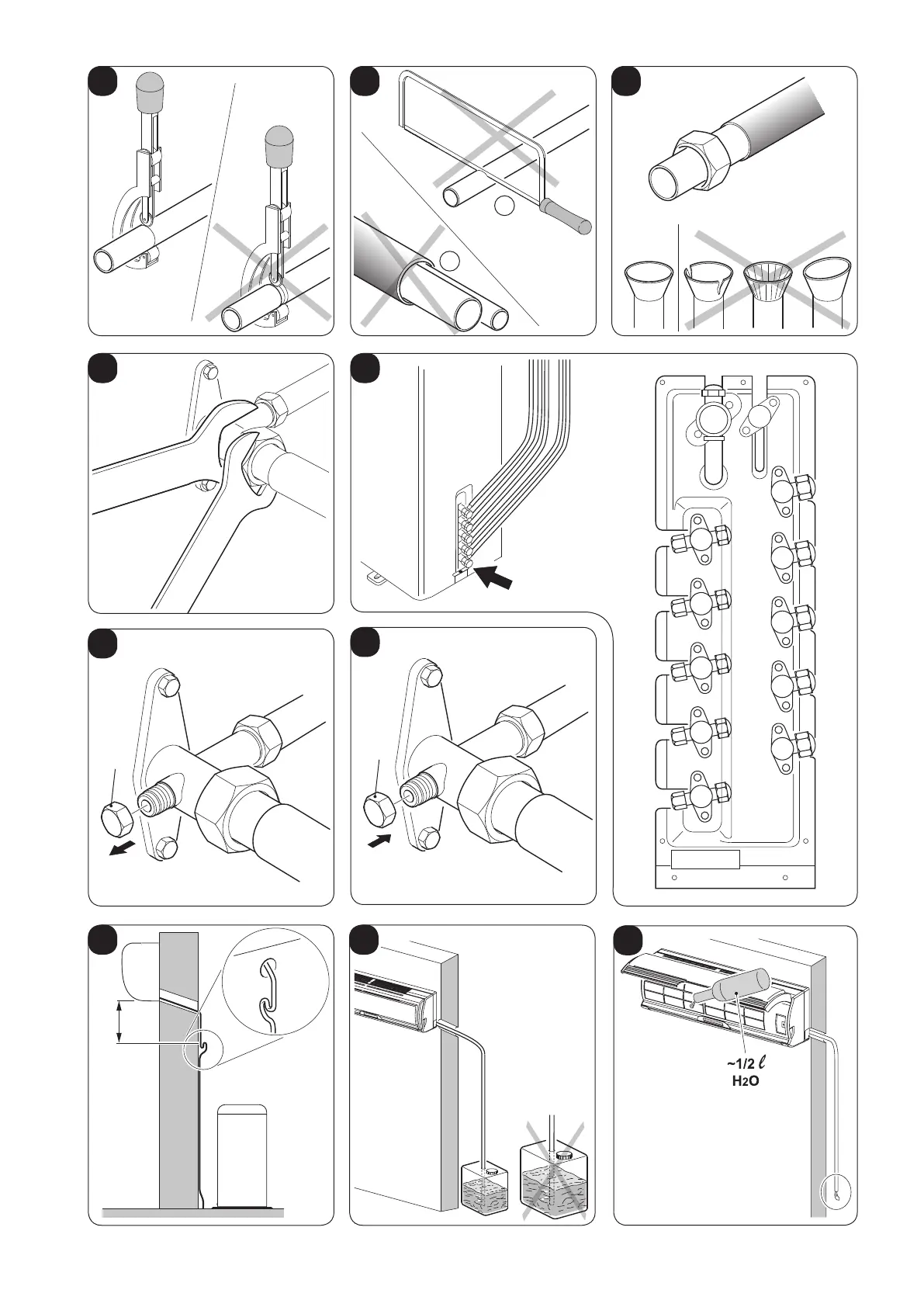 ~1/2 $\ell$
$H_2O$