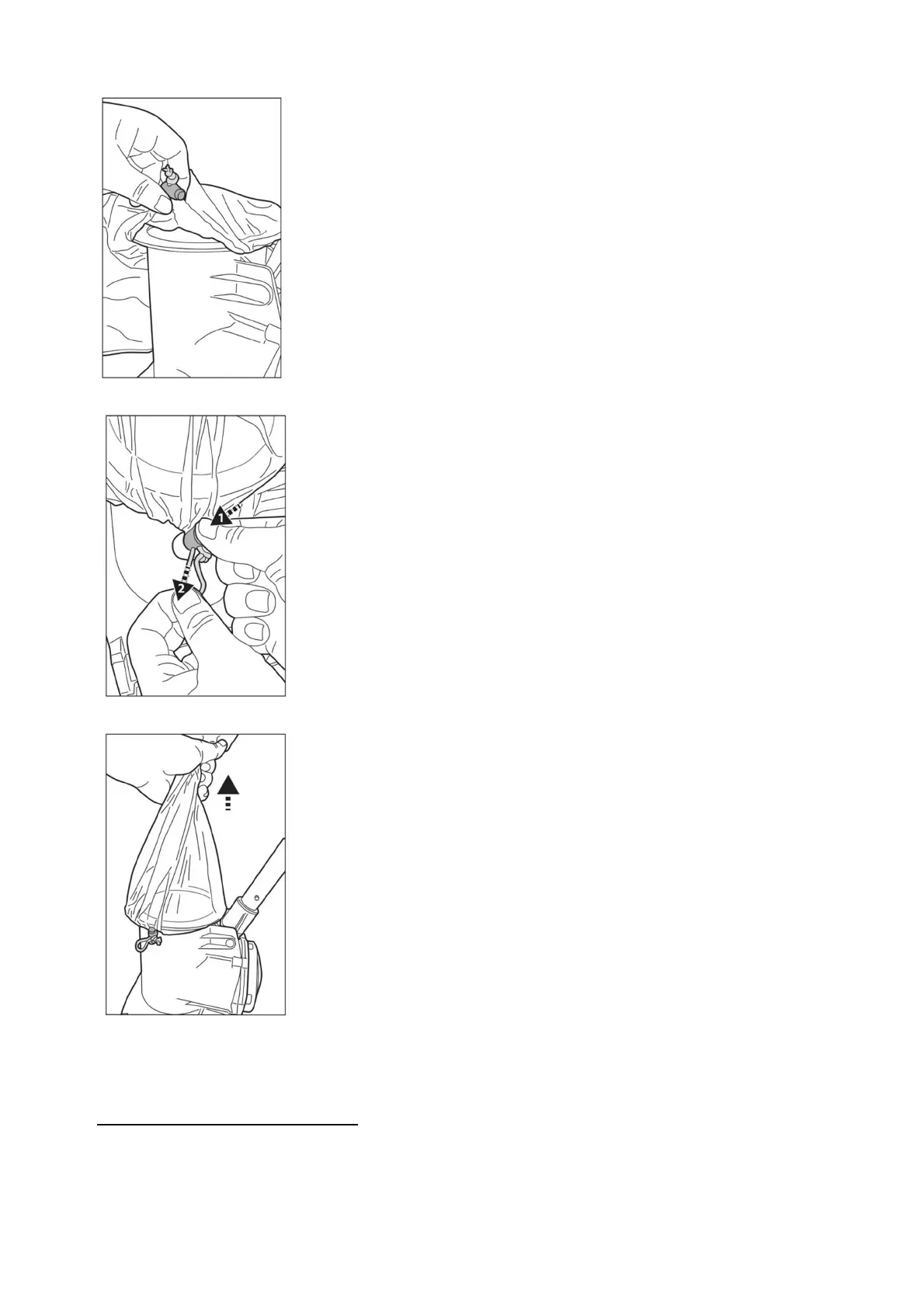 1

2