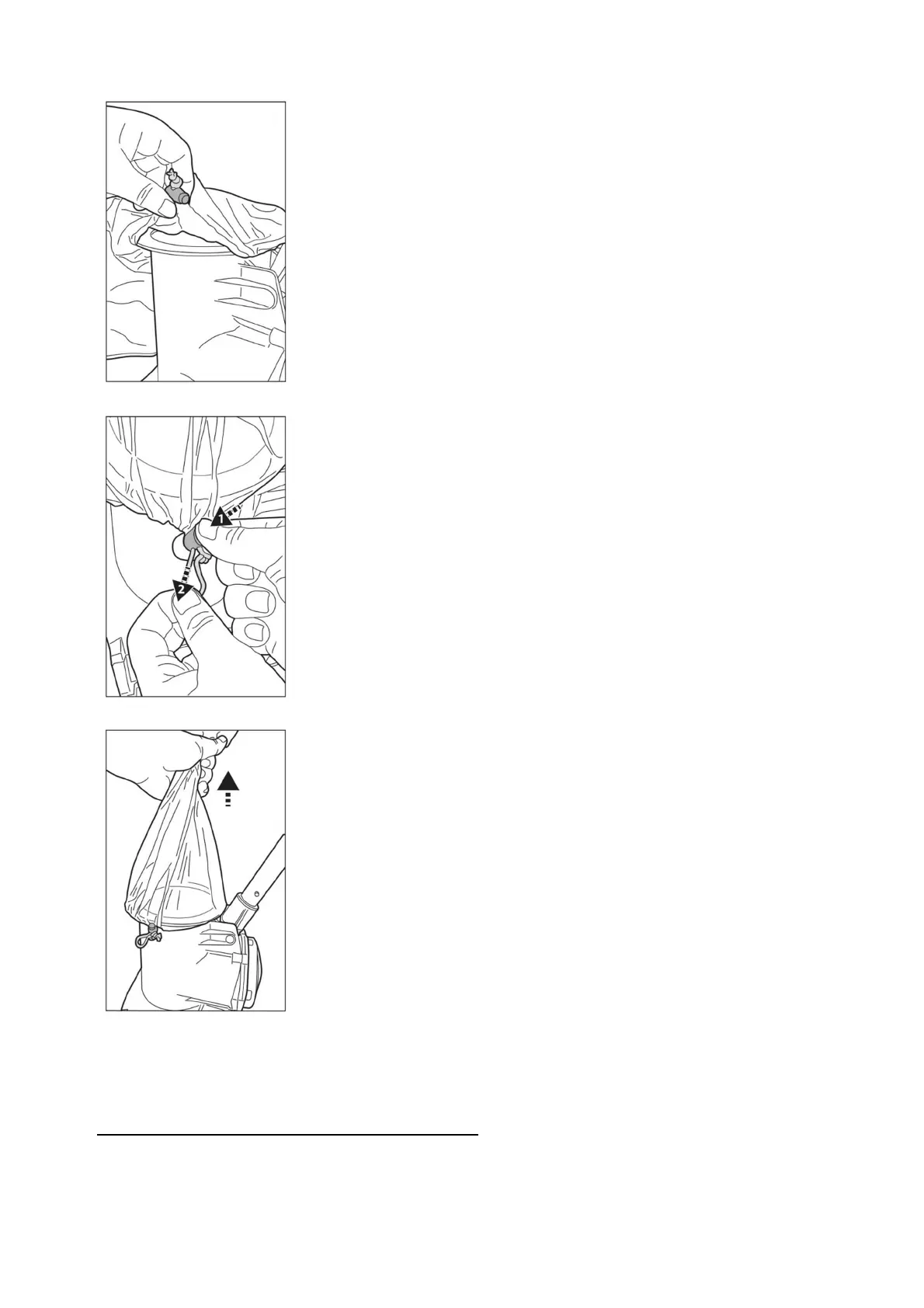 1

2