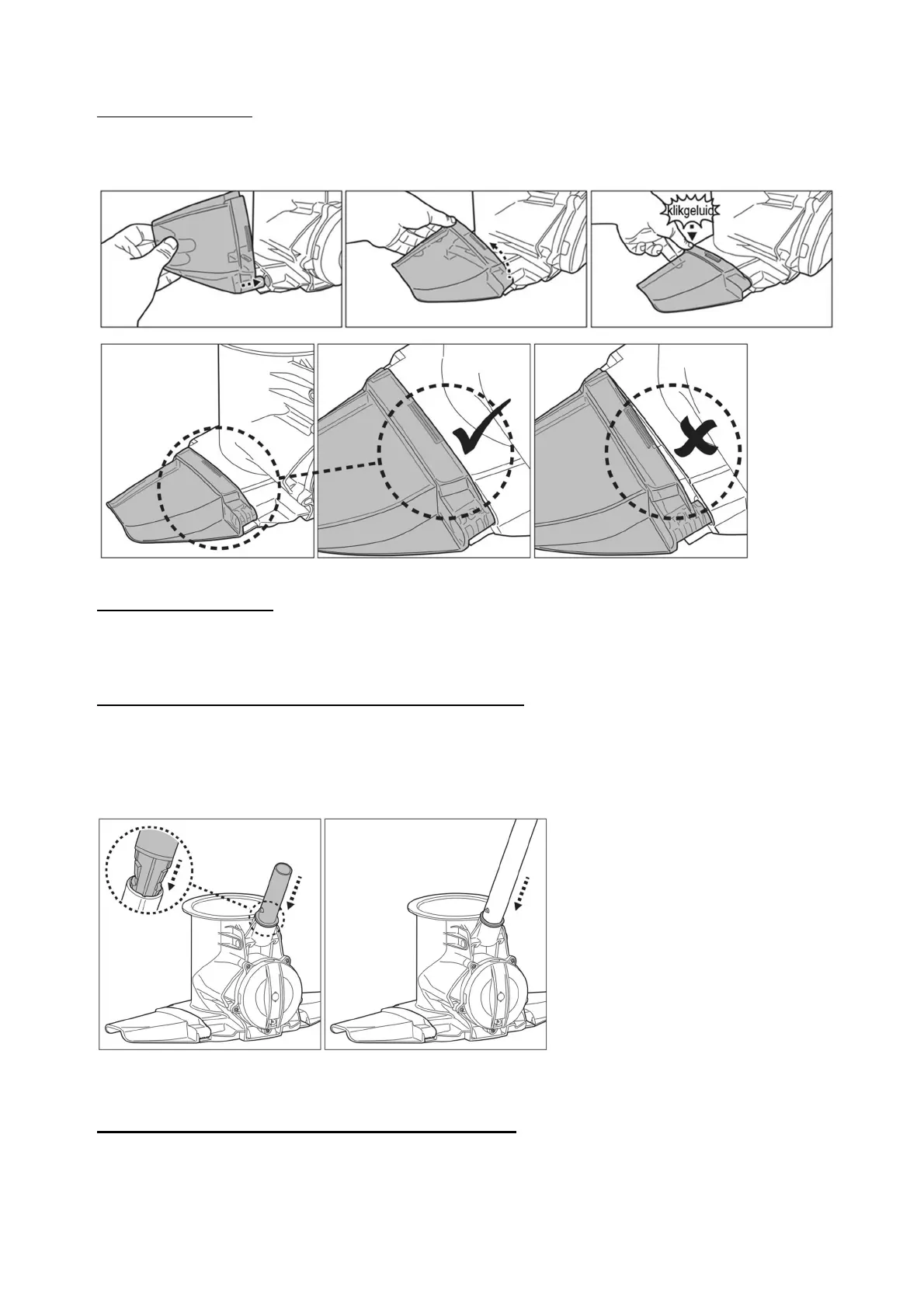 klikgeluid