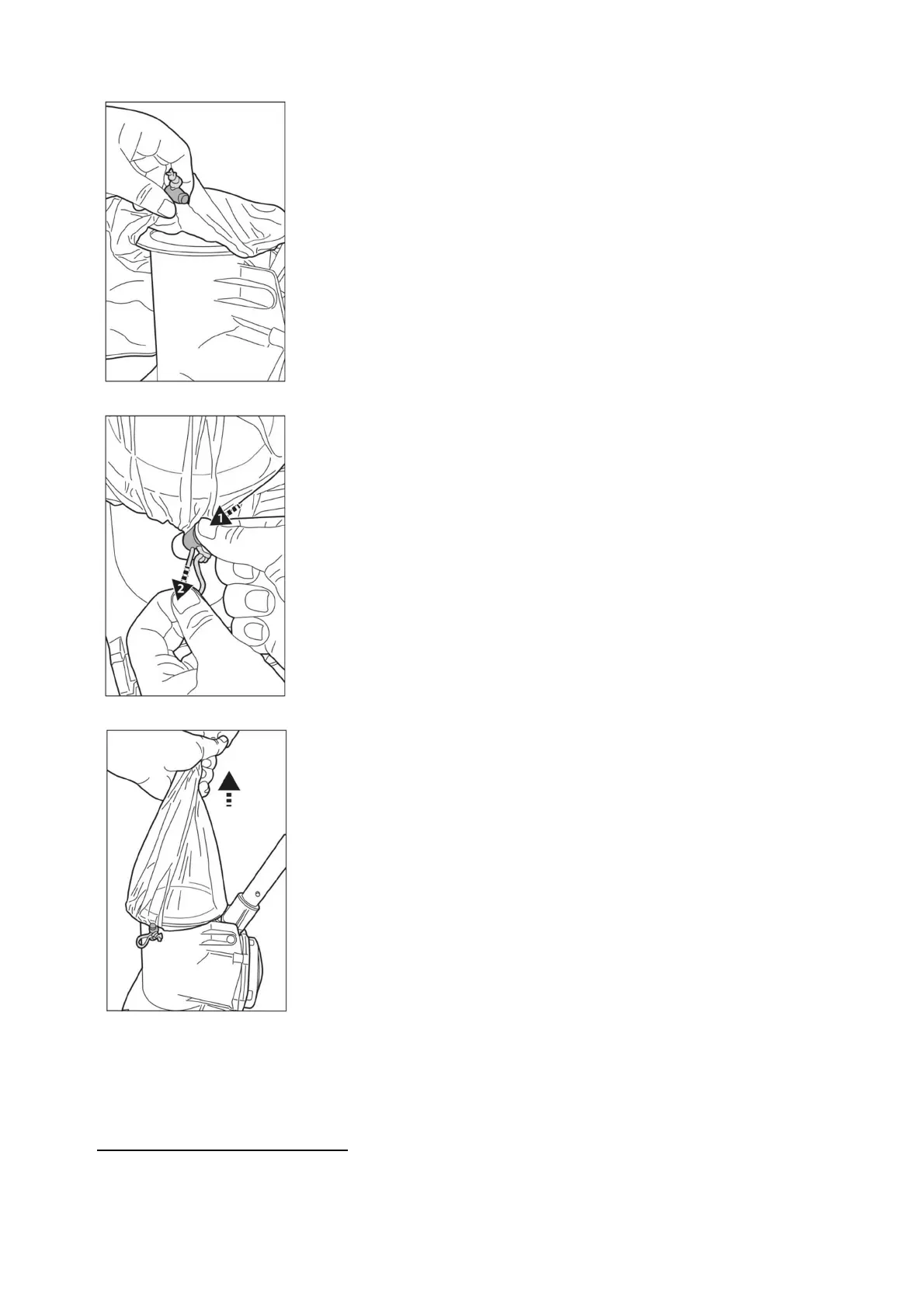 1

2