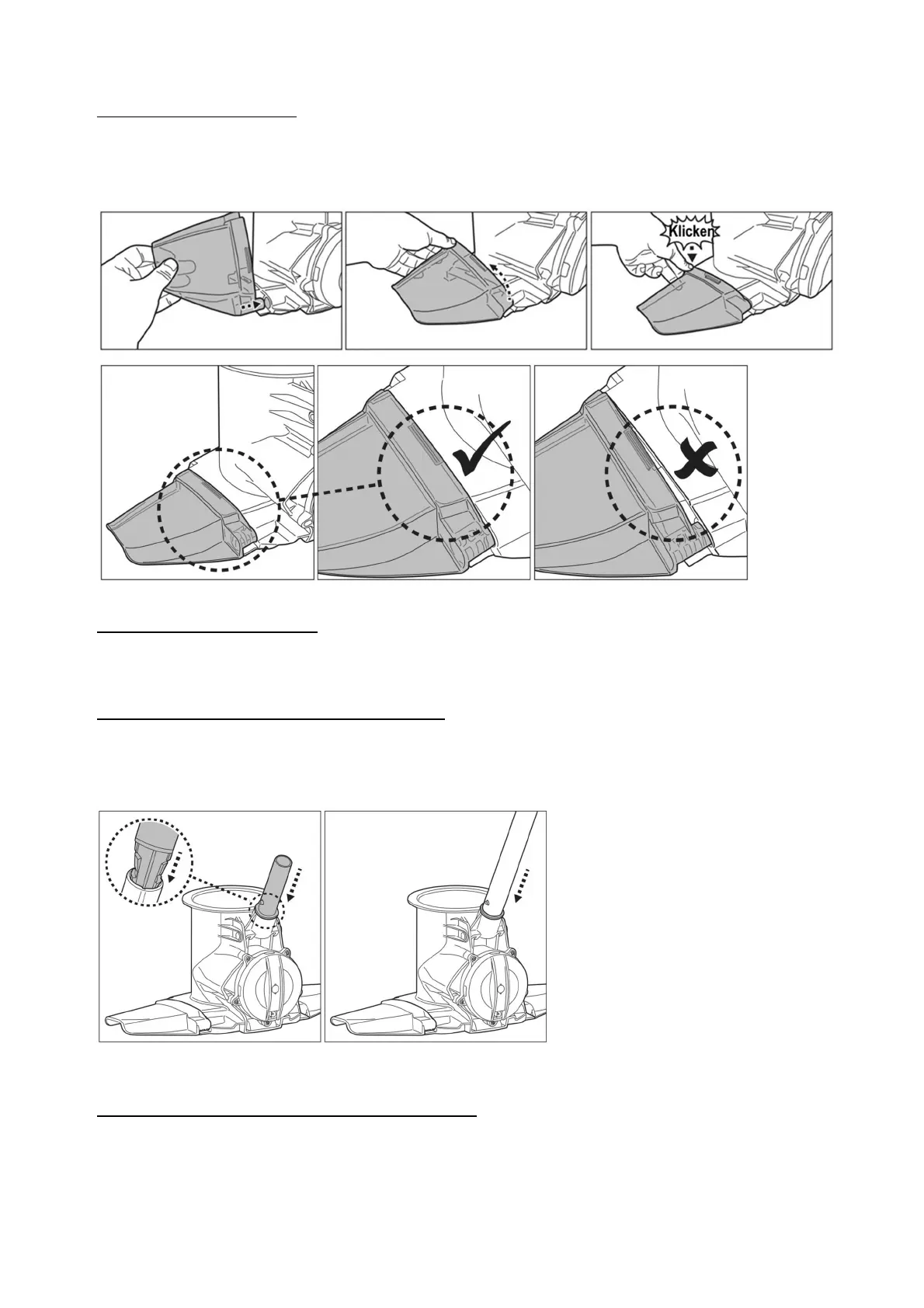 Klicken