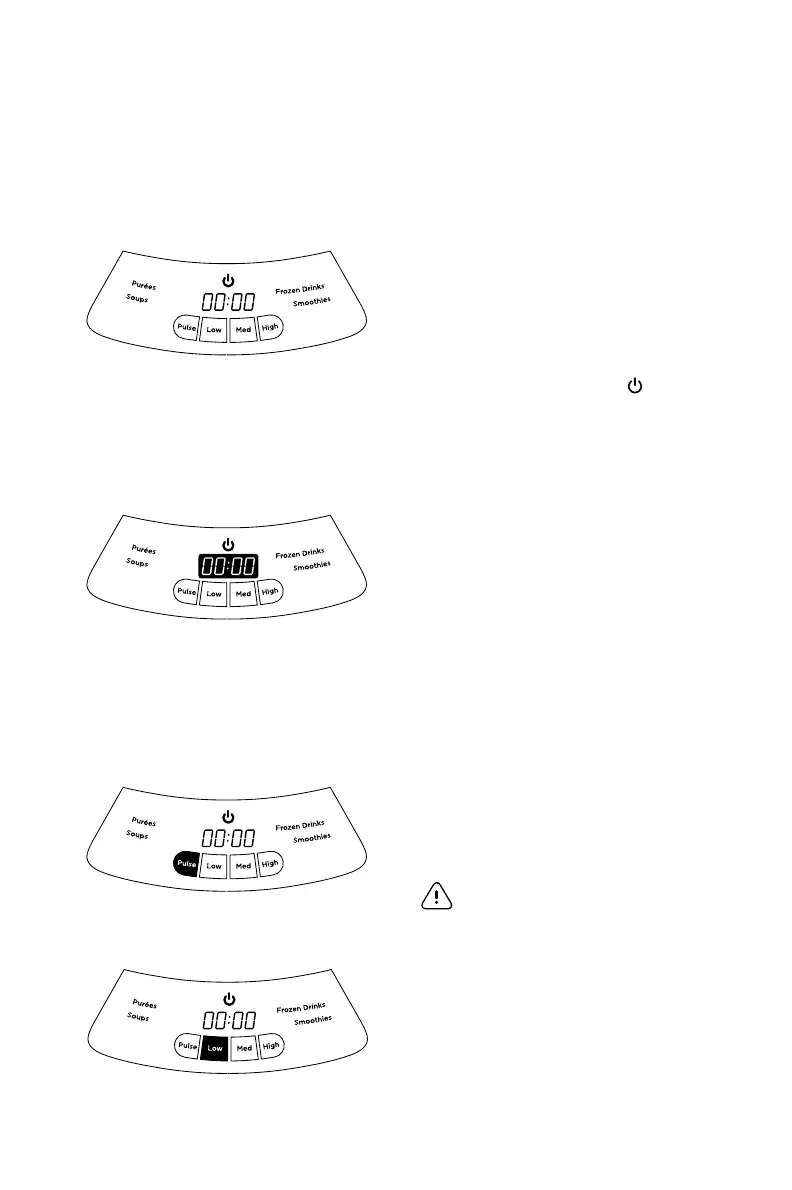 Purées
Soups
00:00
Frozen Drinks
Smoothies
Pulse Low Med High

Purées
Soups
00:00
Frozen Drinks
Smoothies
Pulse Low Med High

Purées
Soups
00:00
Frozen Drinks
Smoothies
Pulse Low Med High

Purées
Soups
00:00
Frozen Drinks
Smoothies
Pulse Low Med High