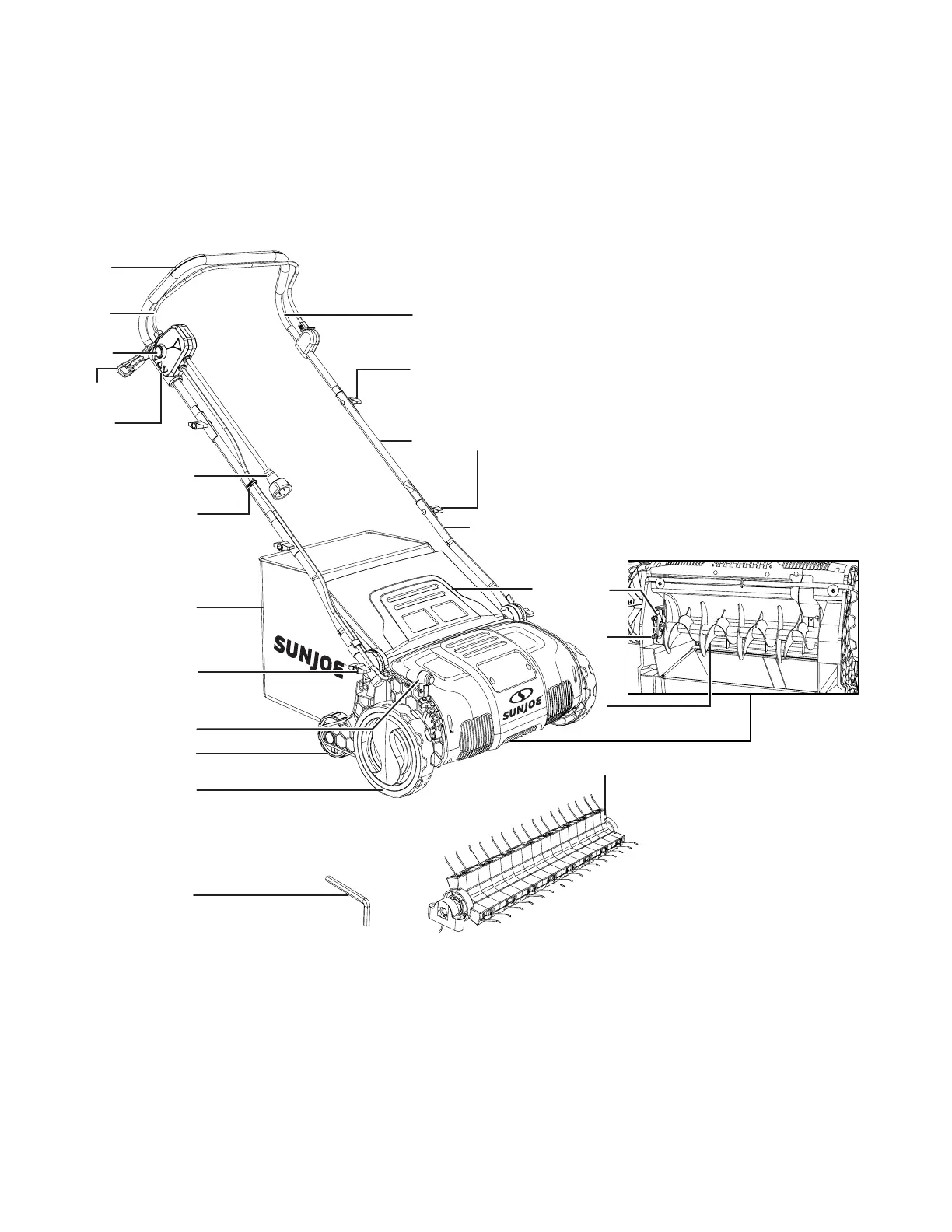 SUNJOE

SUNJOE