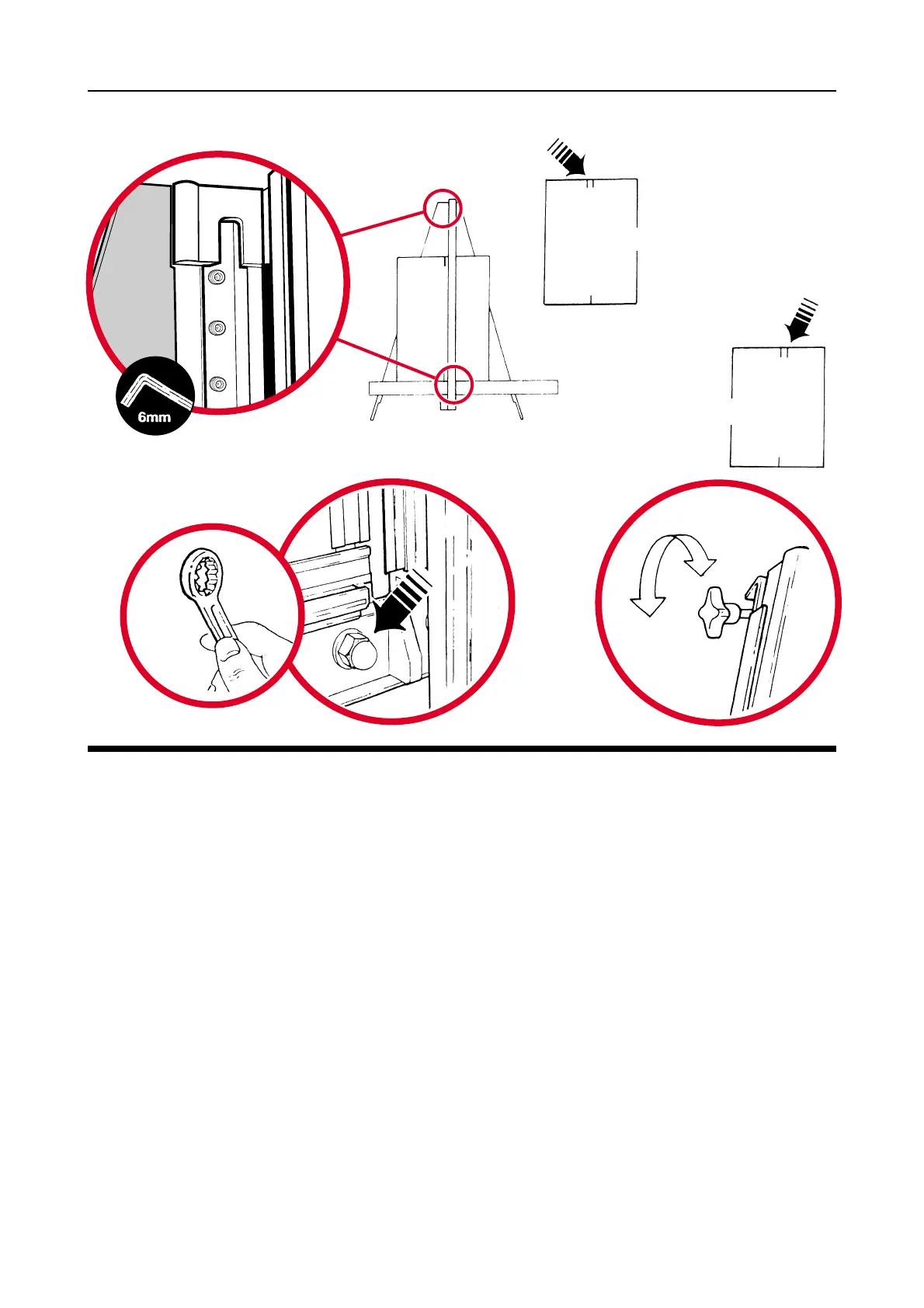 6mm