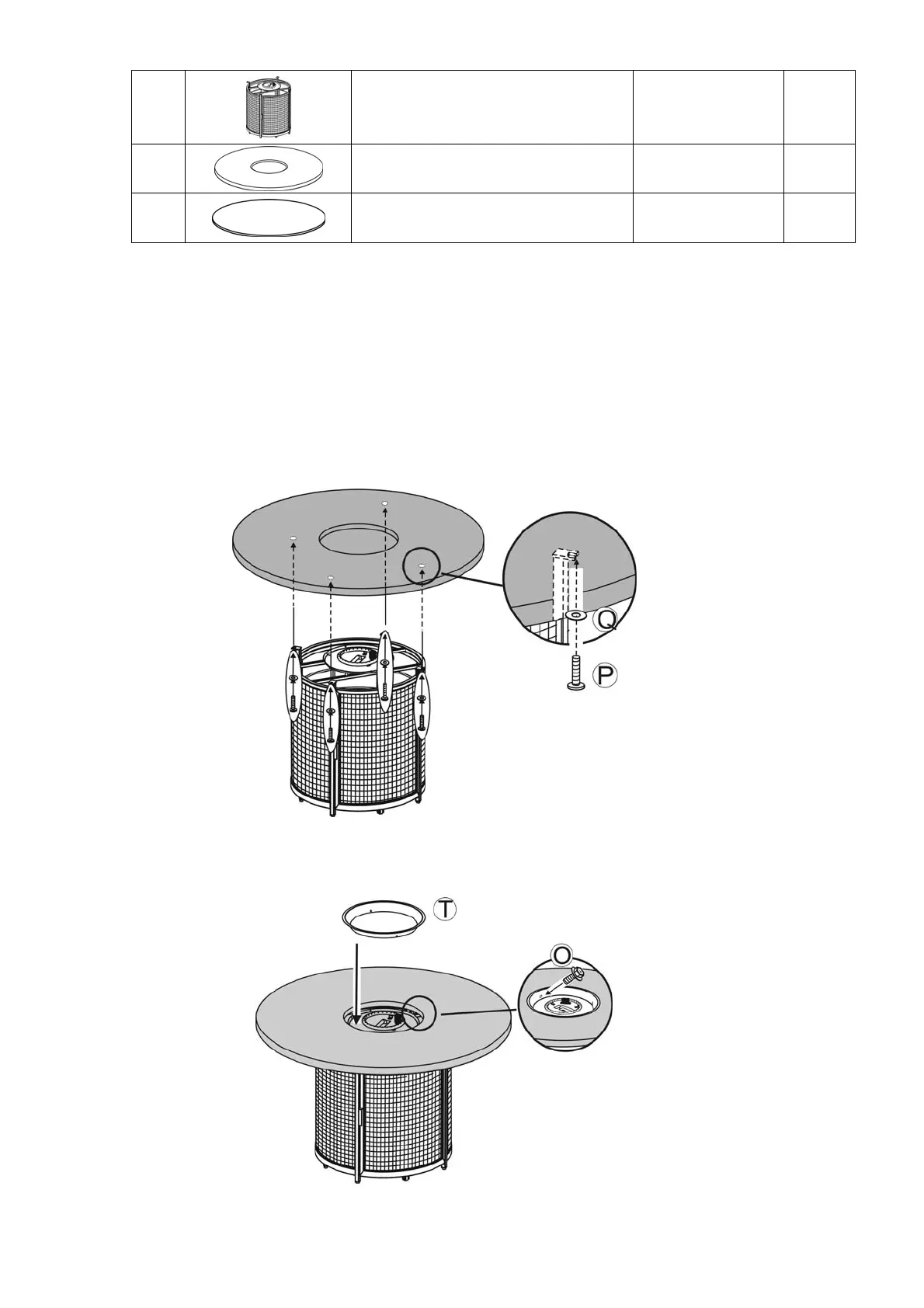 Q

P

T

O