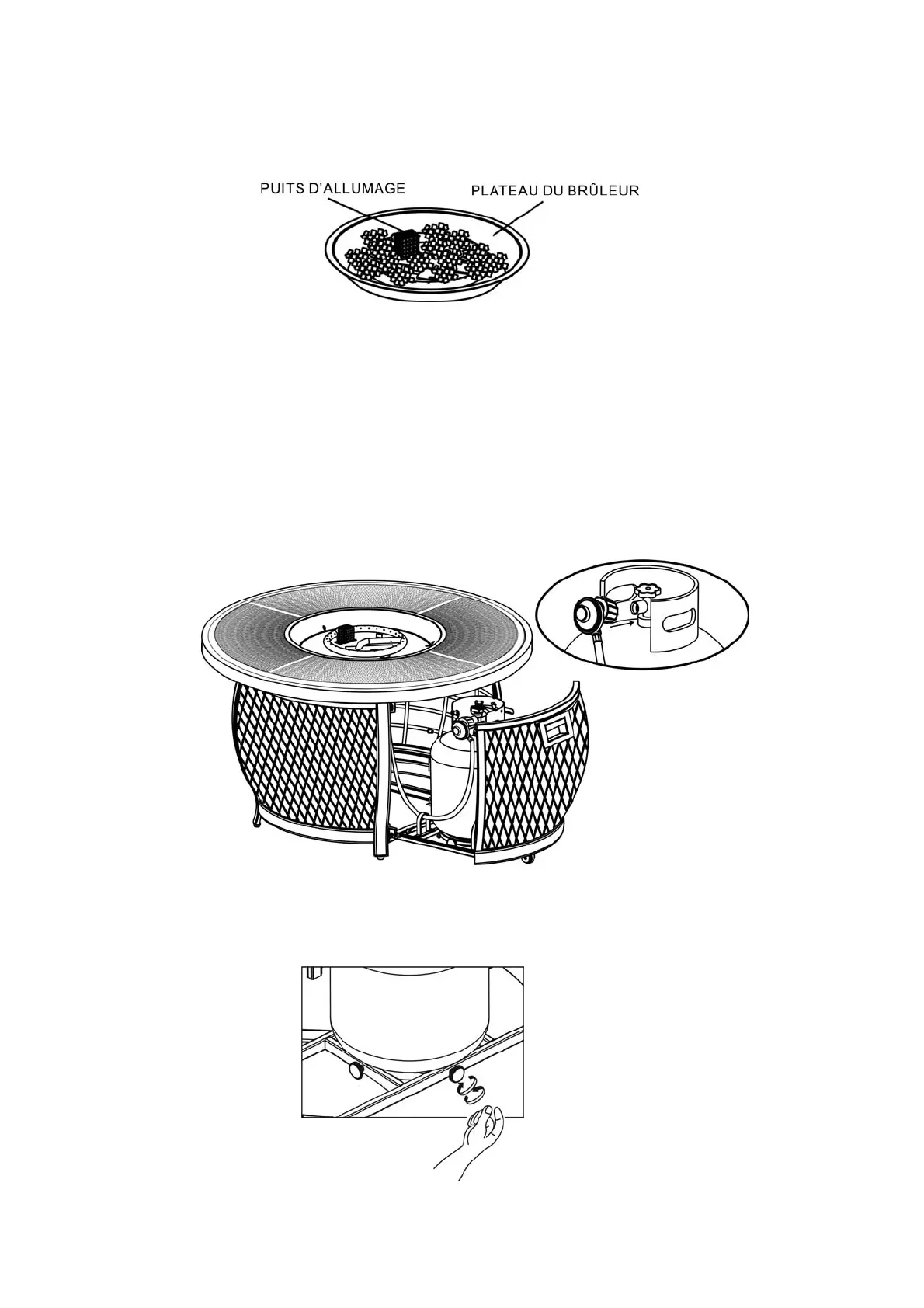 PUITS D'ALLUMAGE

PLATEAU DU BRÛLEUR