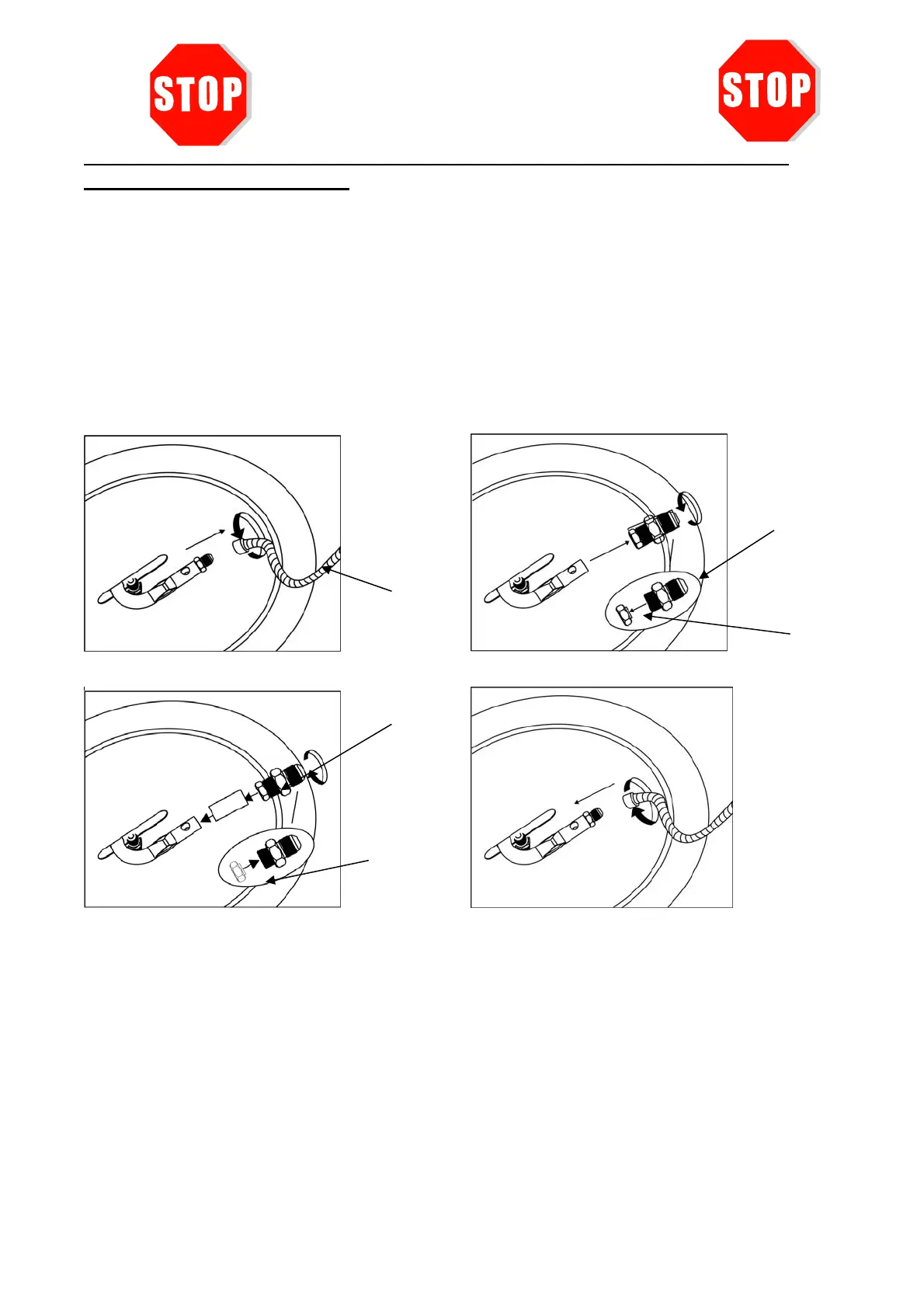 STOP

STOP