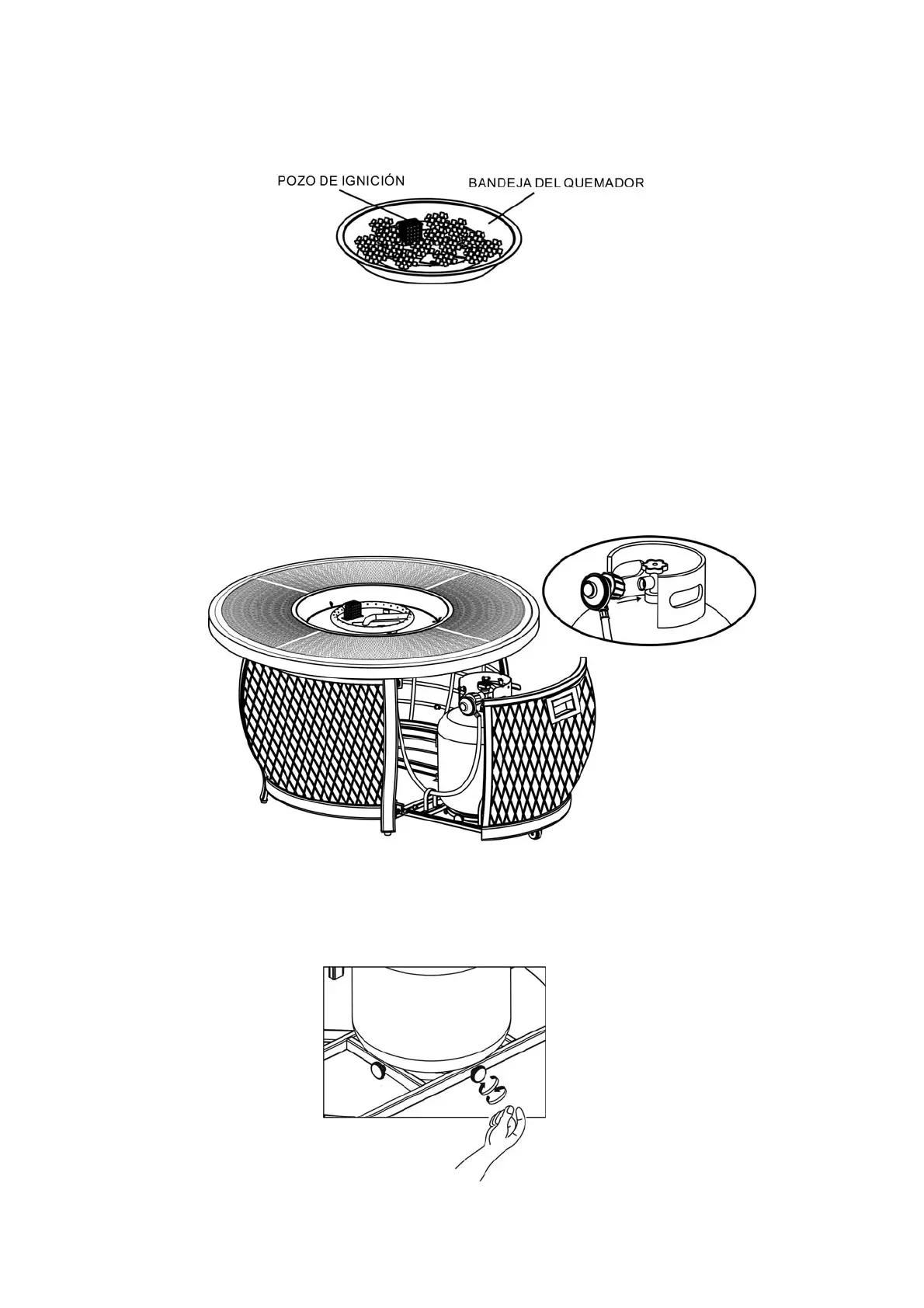 POZO DE IGNICIÓN

BANDEJA DEL QUEMADOR