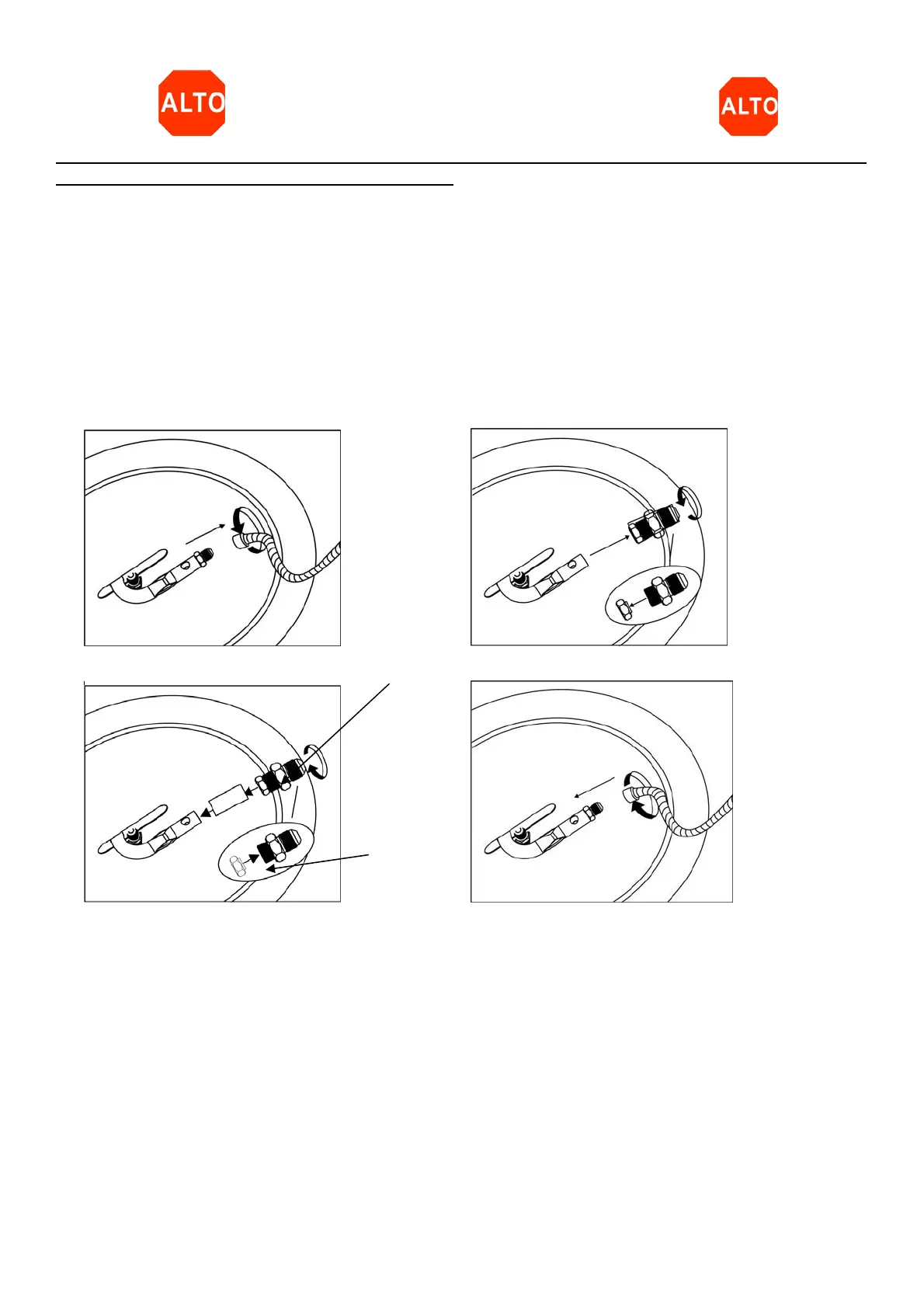 ALTO

ALTO