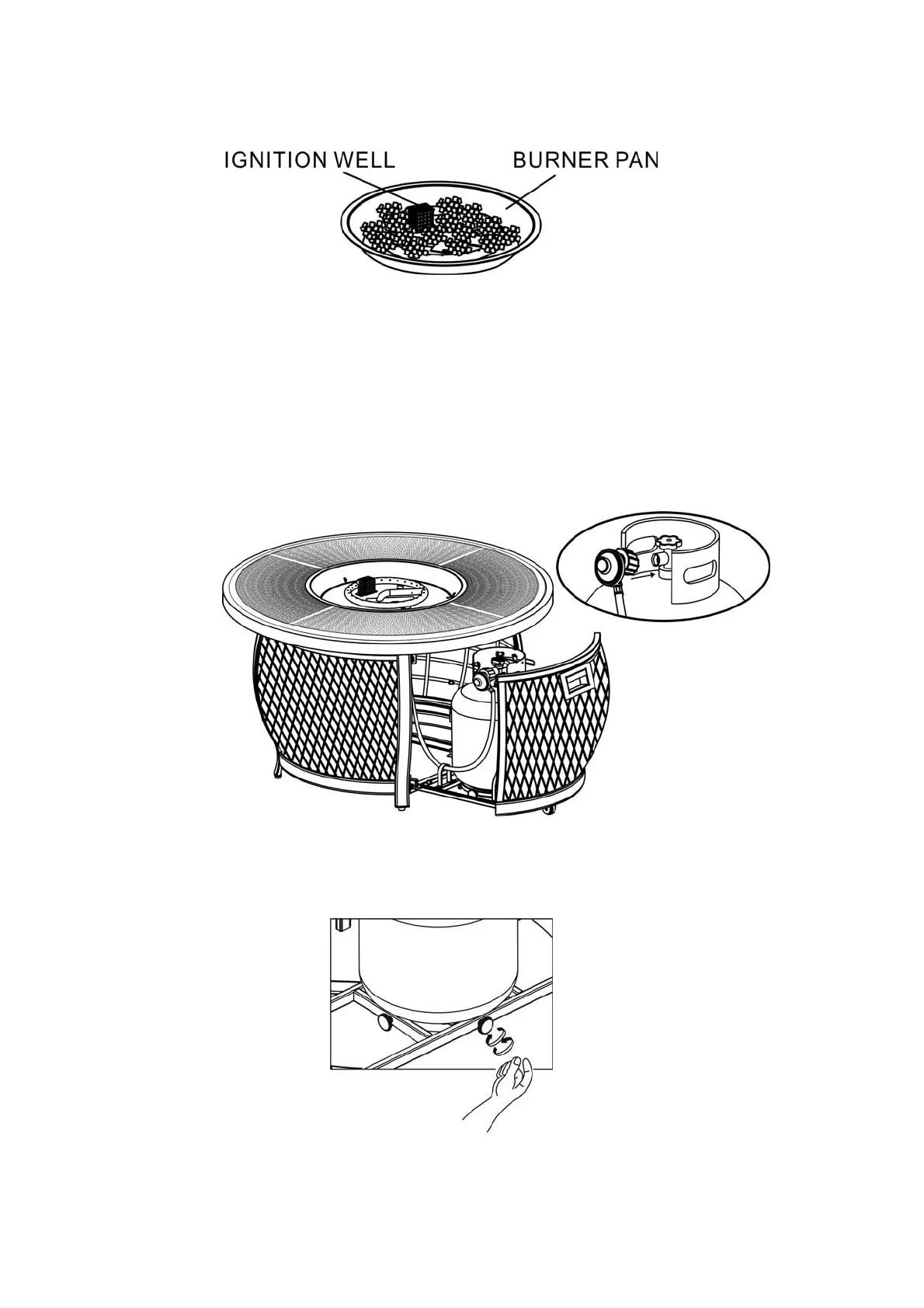 IGNITION WELL

BURNER PAN