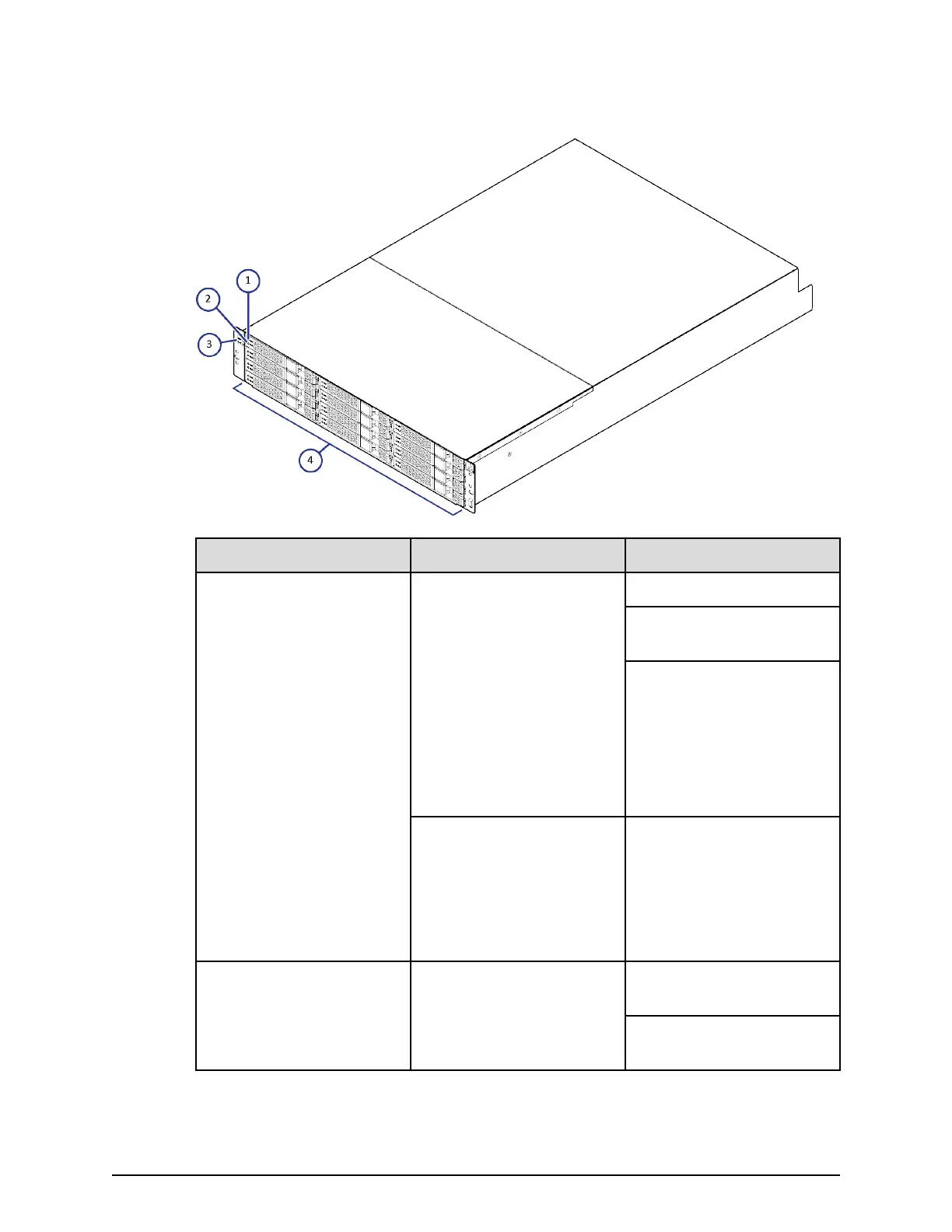 1
2
3
4