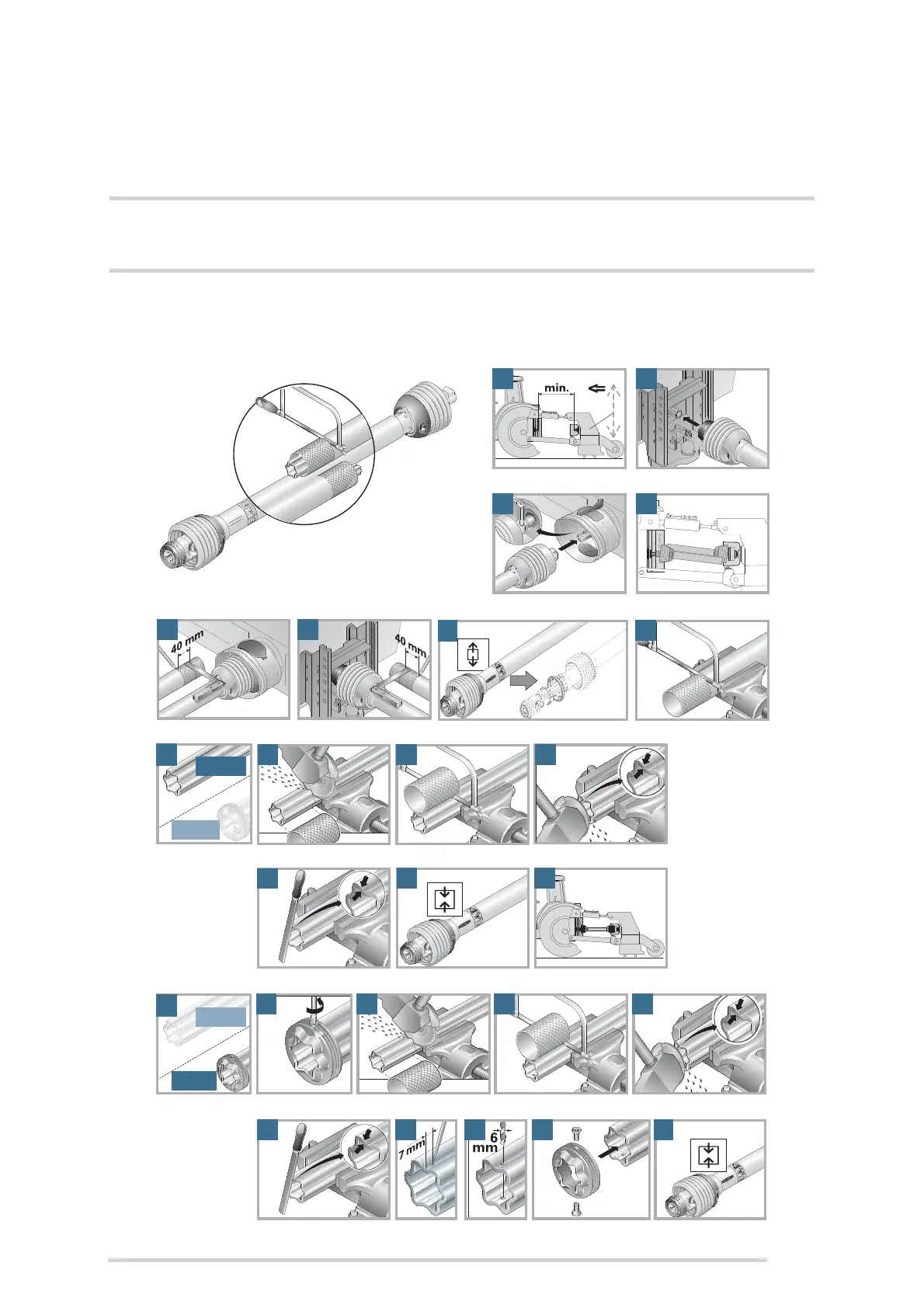 min.

40 mm

40 mm

7 mm

6 mm