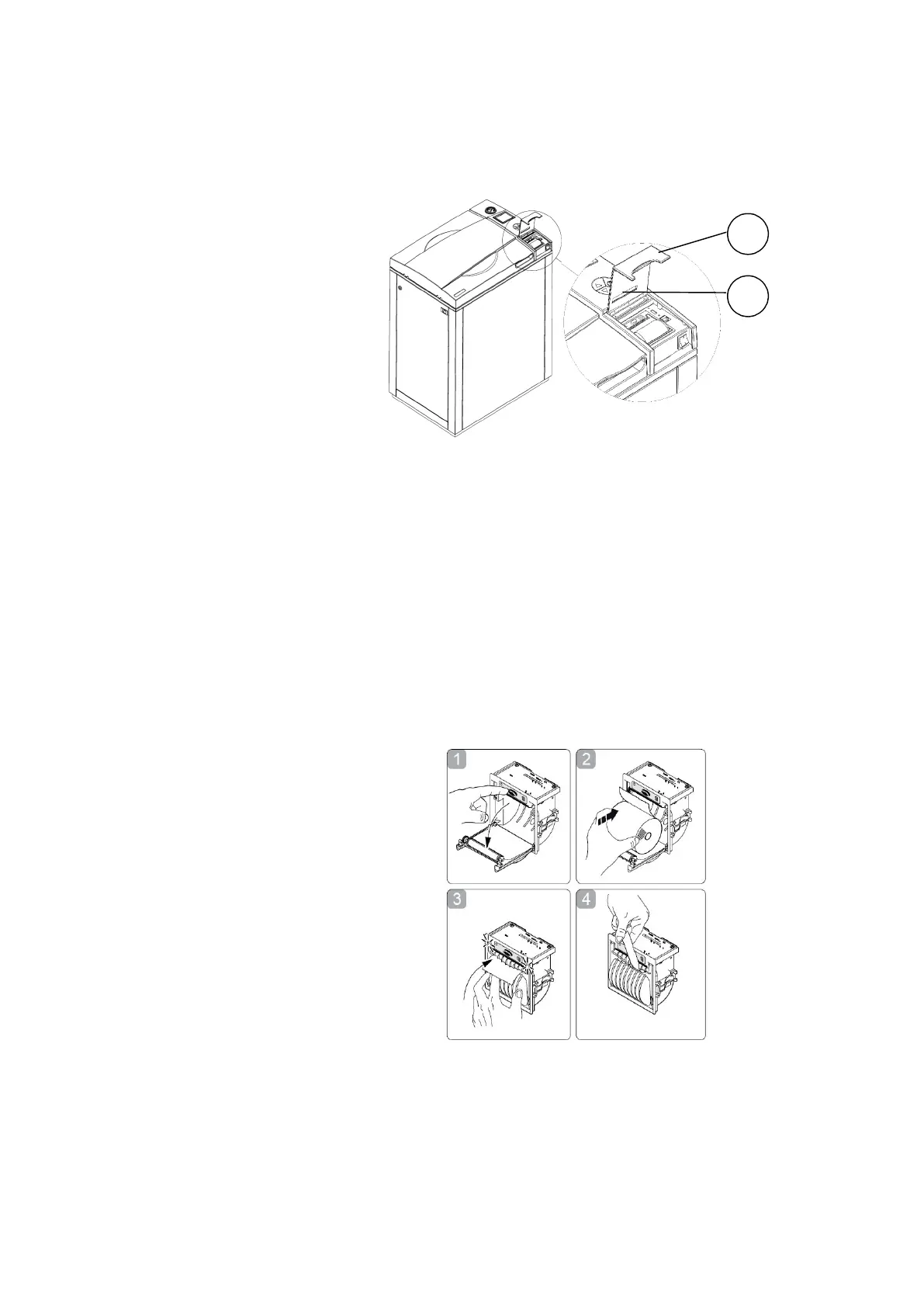 1

2

3

4