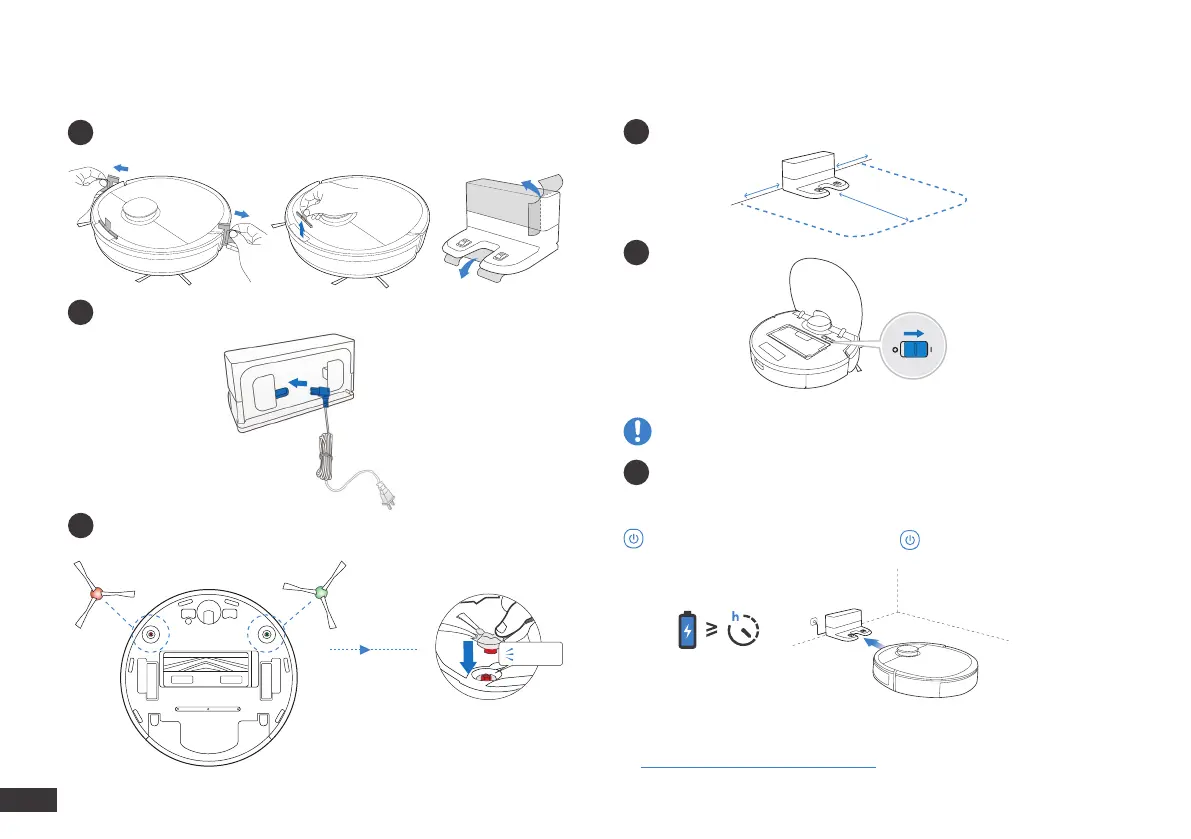 h