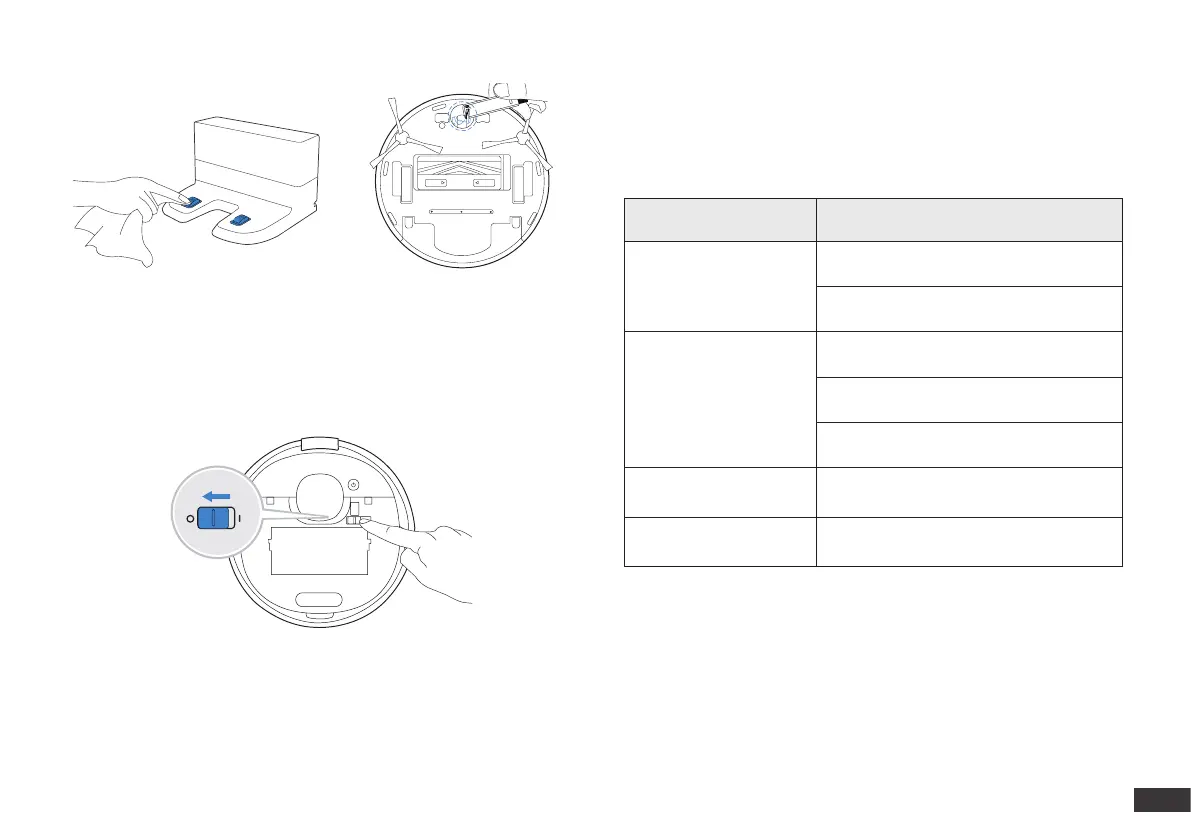 O I