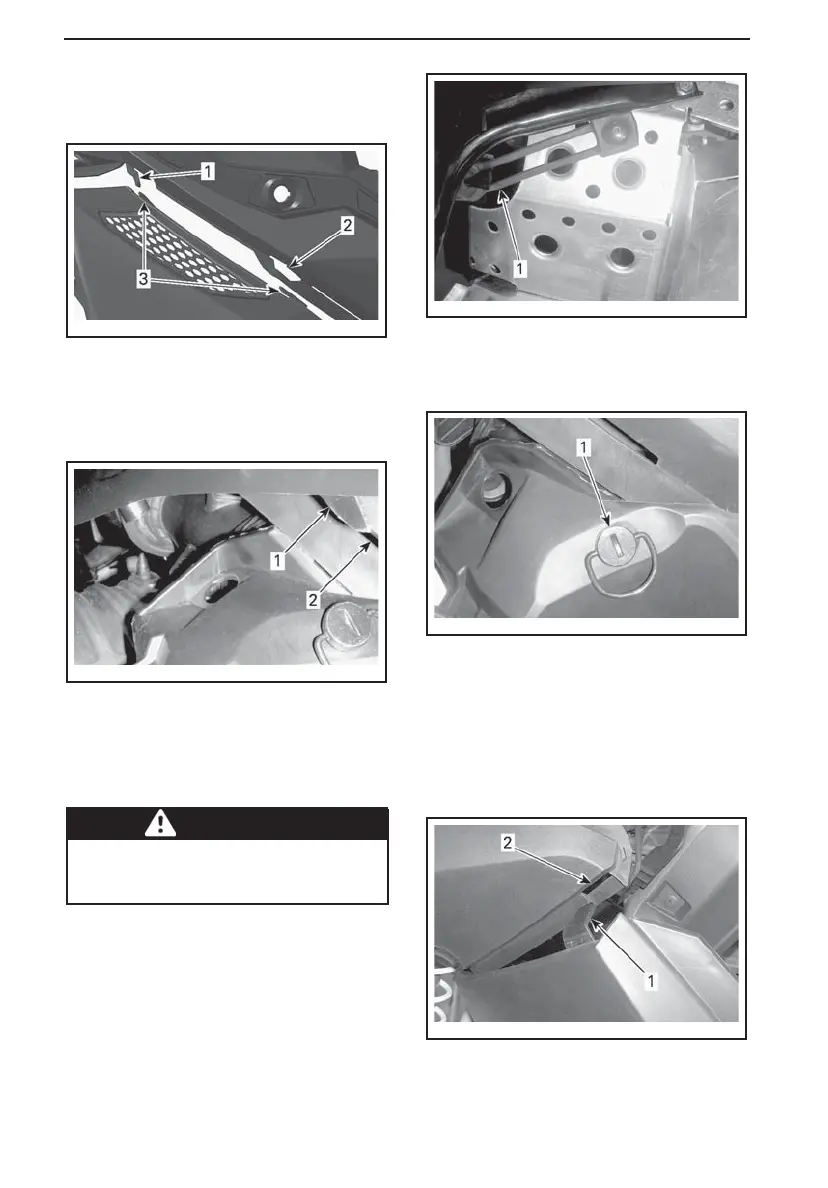 1
2
3

1
2

1

1

2
1