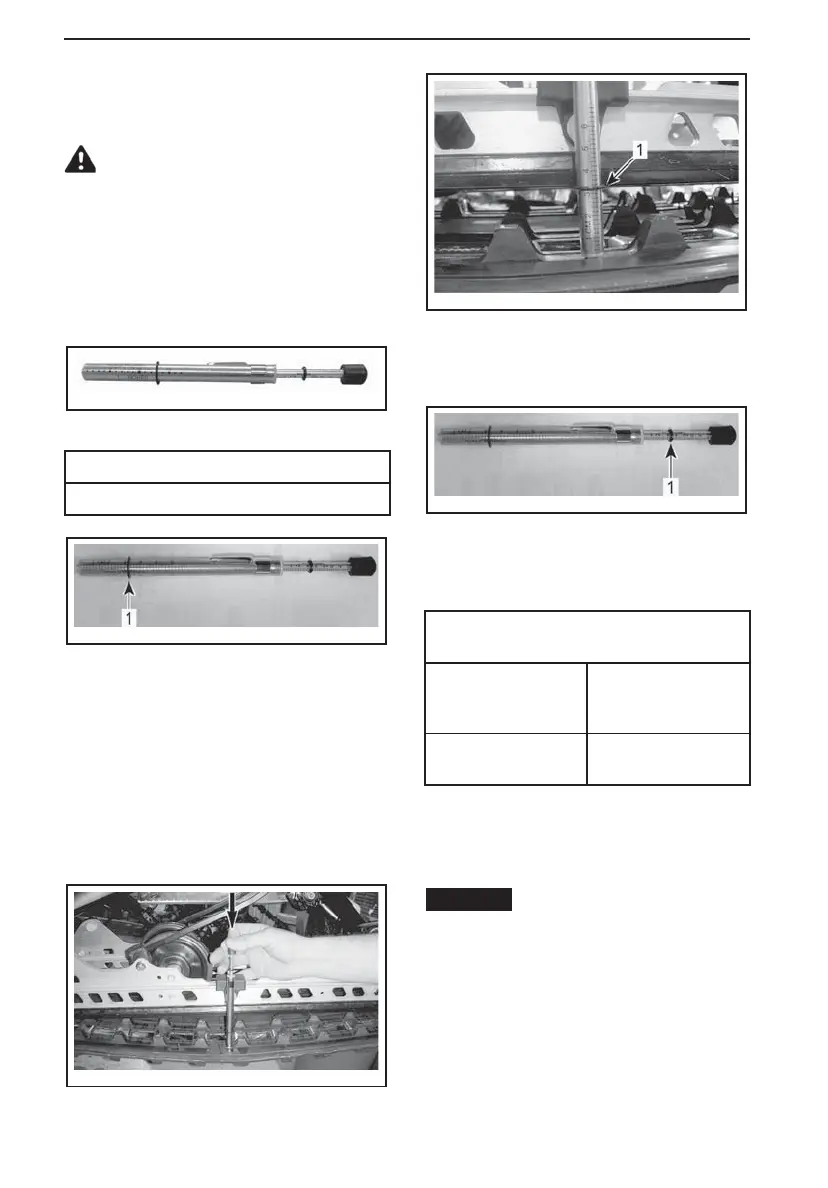 1

1

1