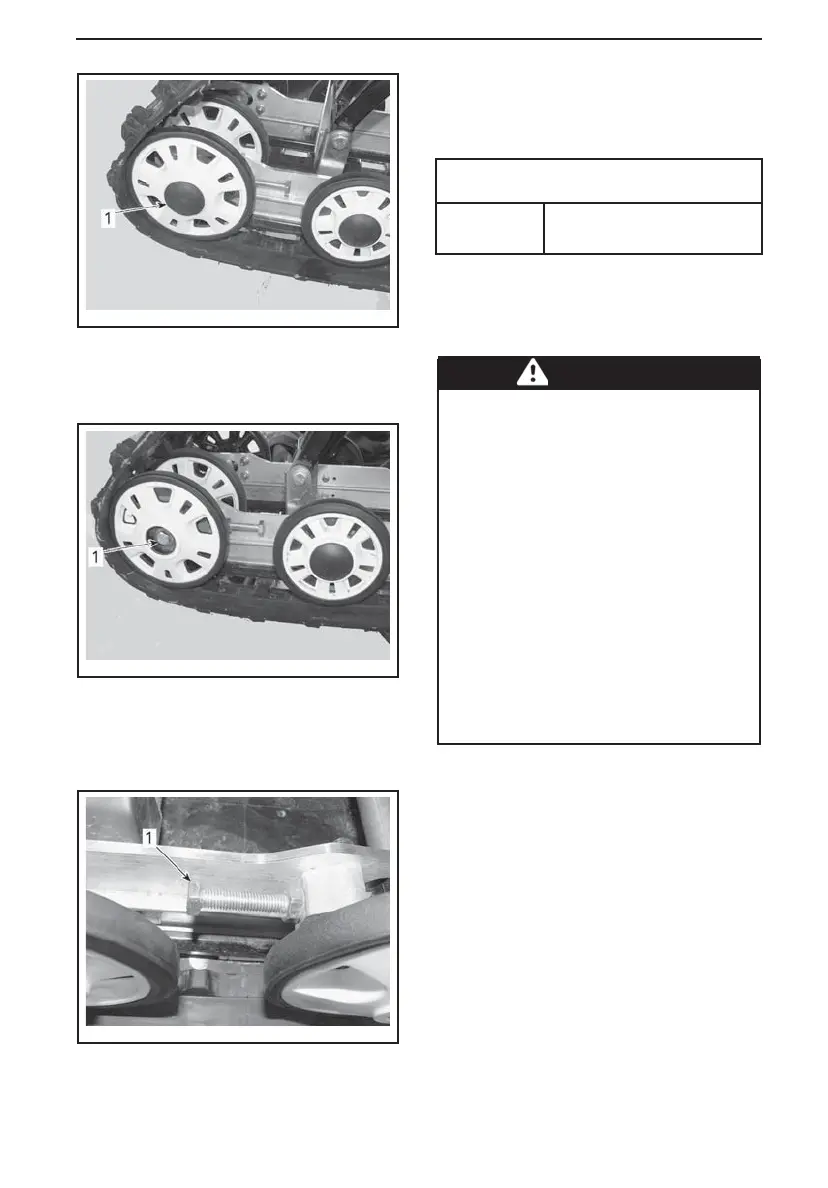 1

1

1