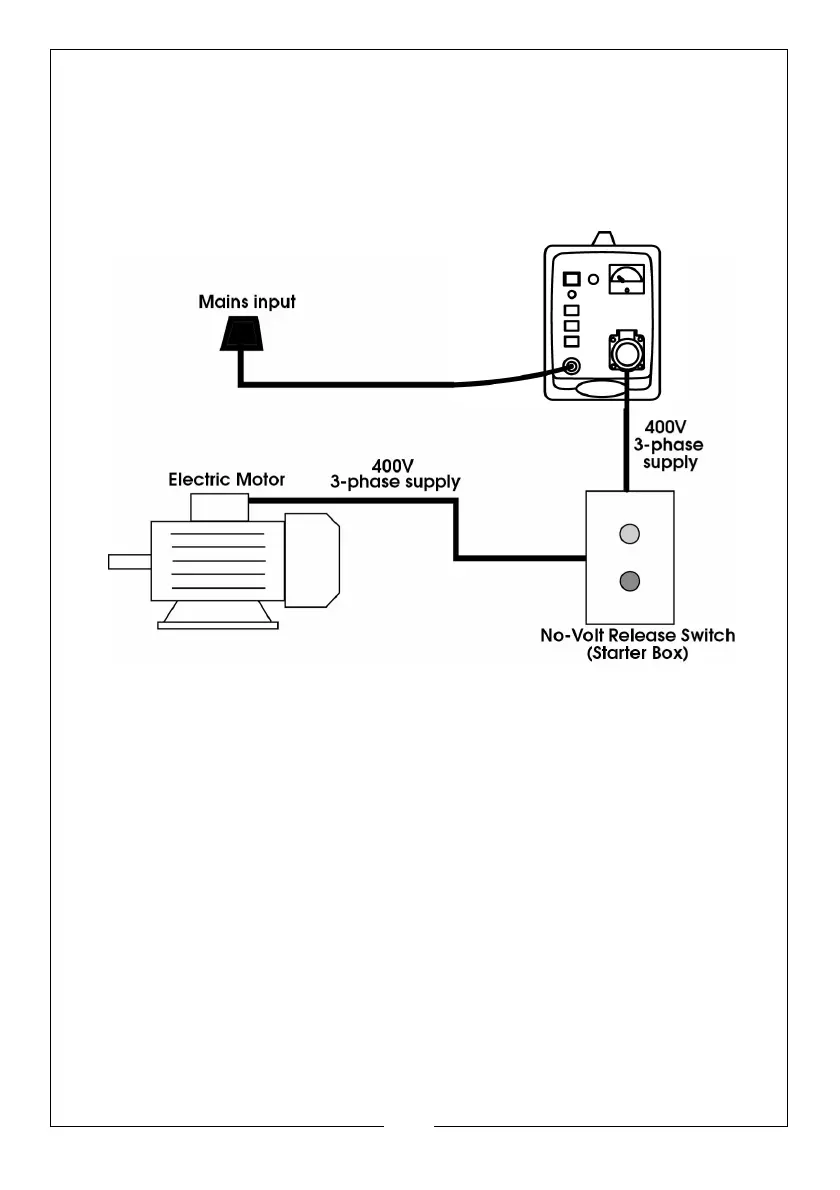 Mains input

400V
3-phase
supply

Electric Motor

400V
3-phase supply

No-Volt Release Switch
(Starter Box)