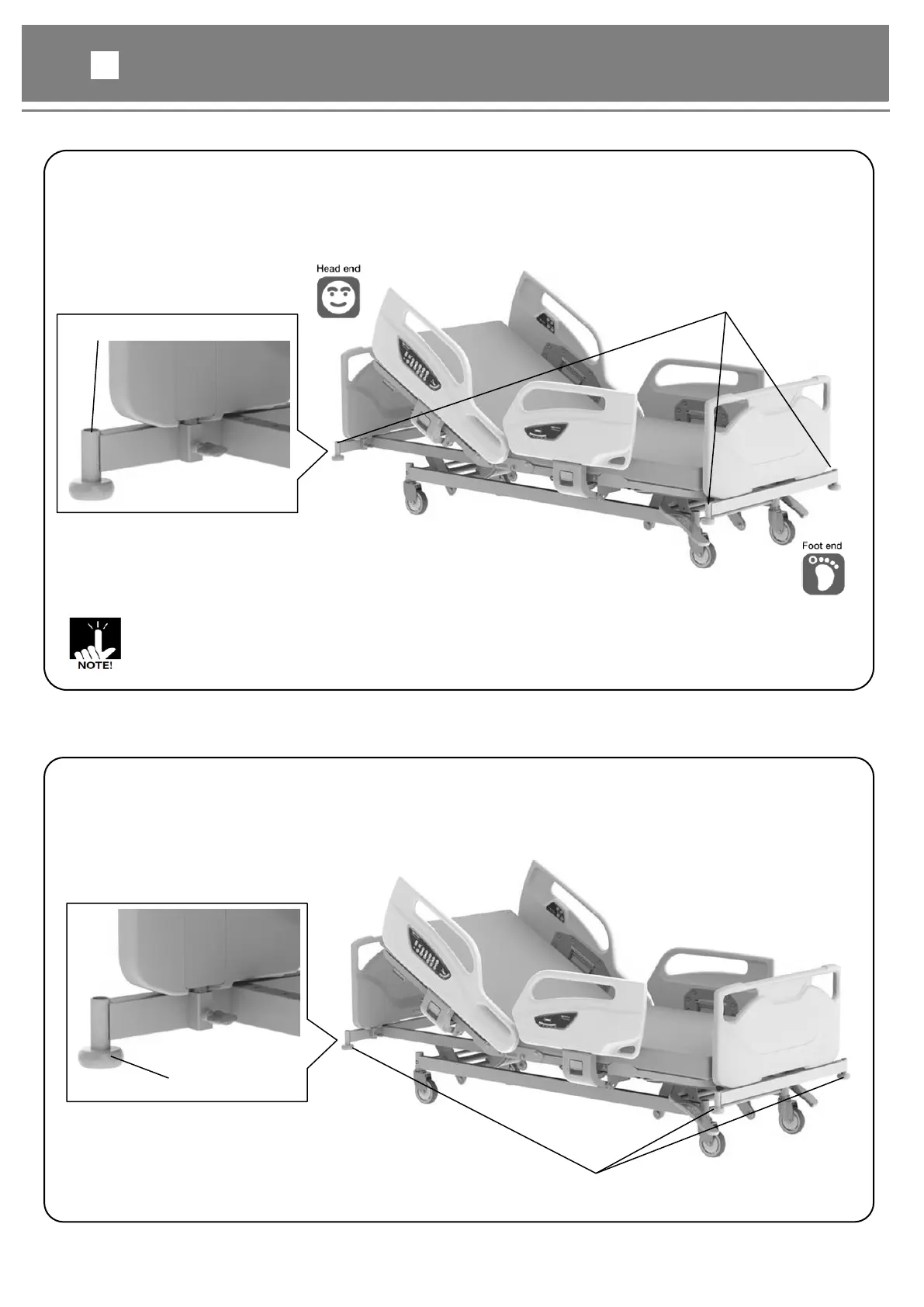 Head end

Foot end

NOTE!