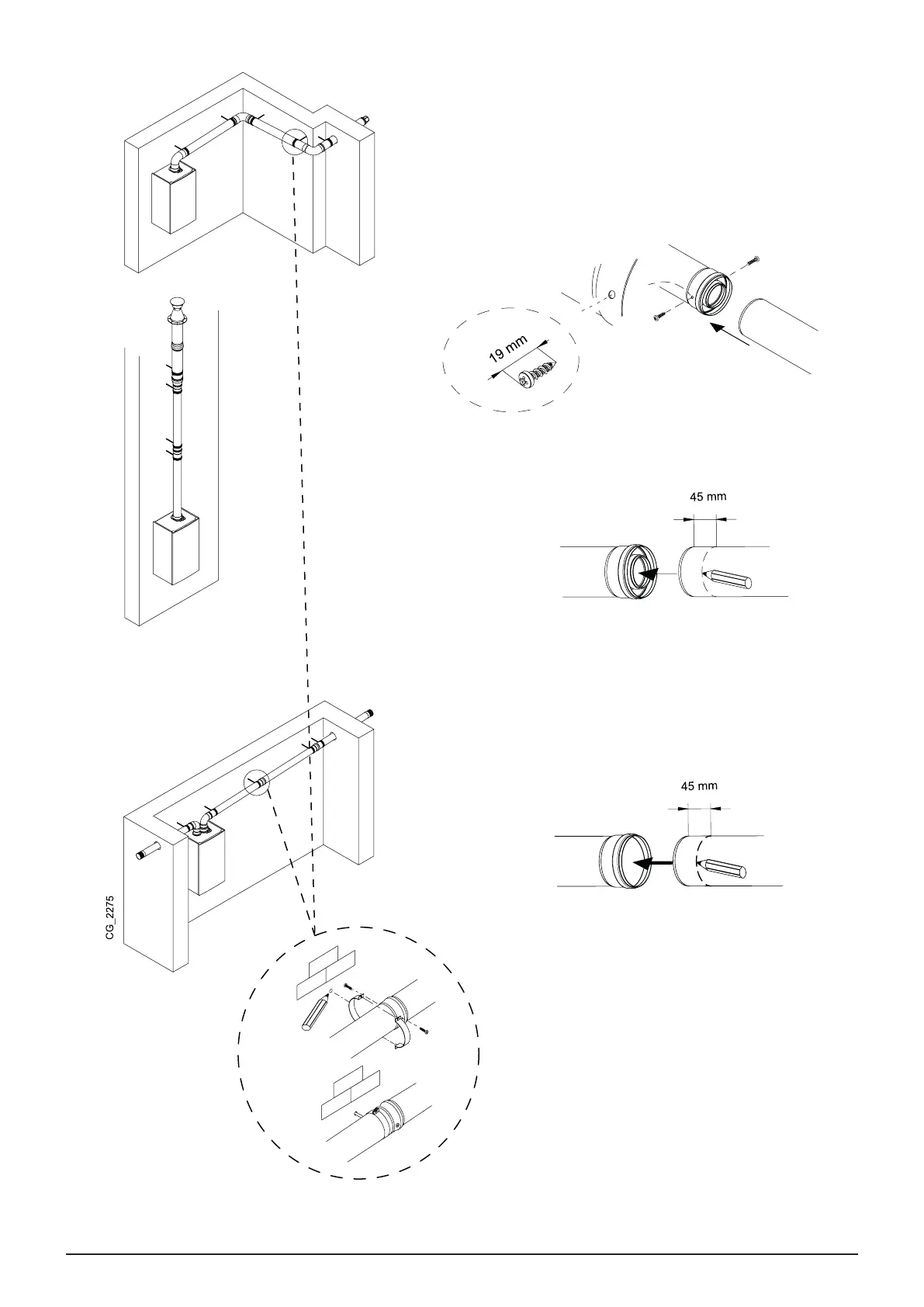 19 mm

45 mm

45 mm

CG_2275