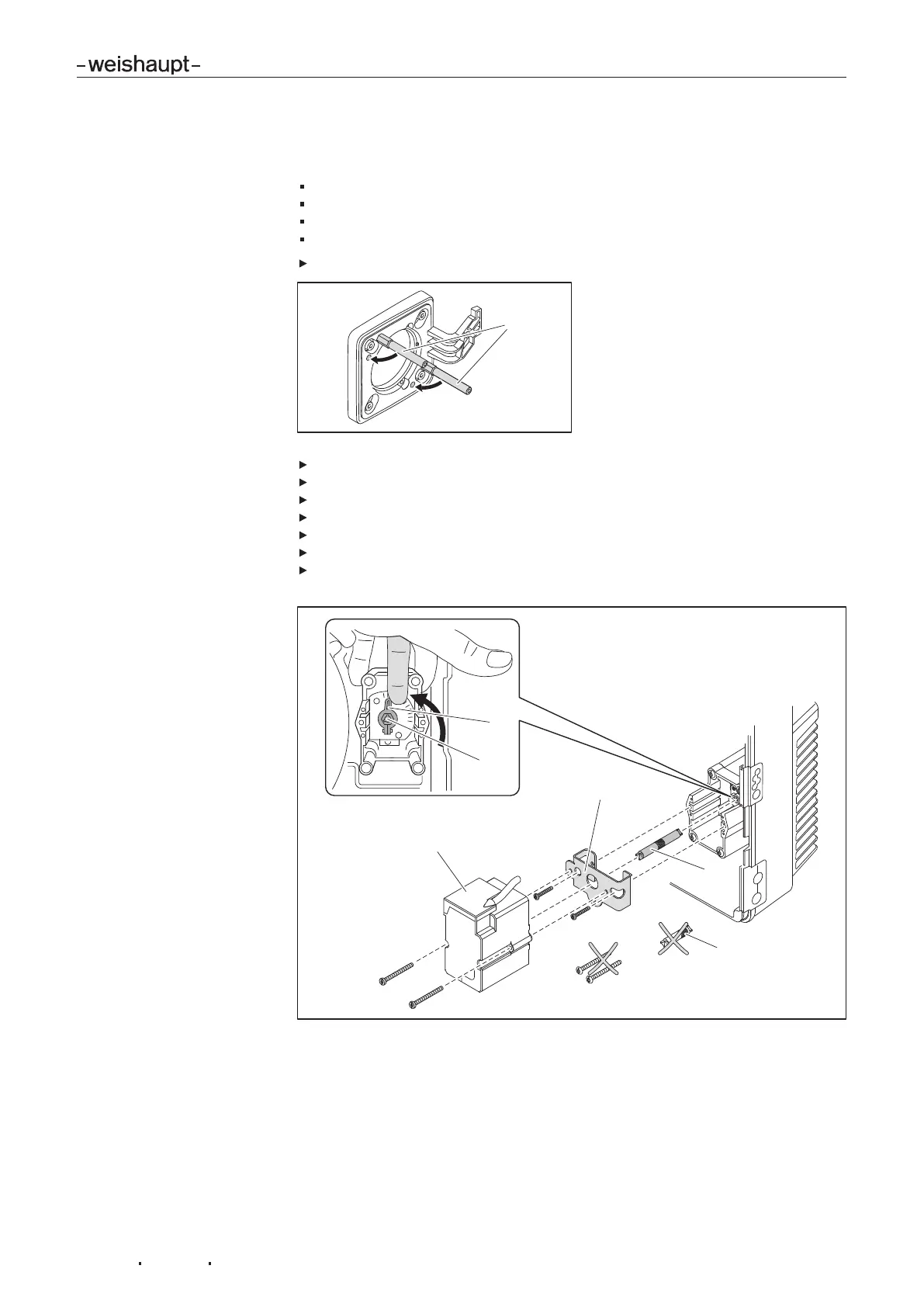 -weishaupt-