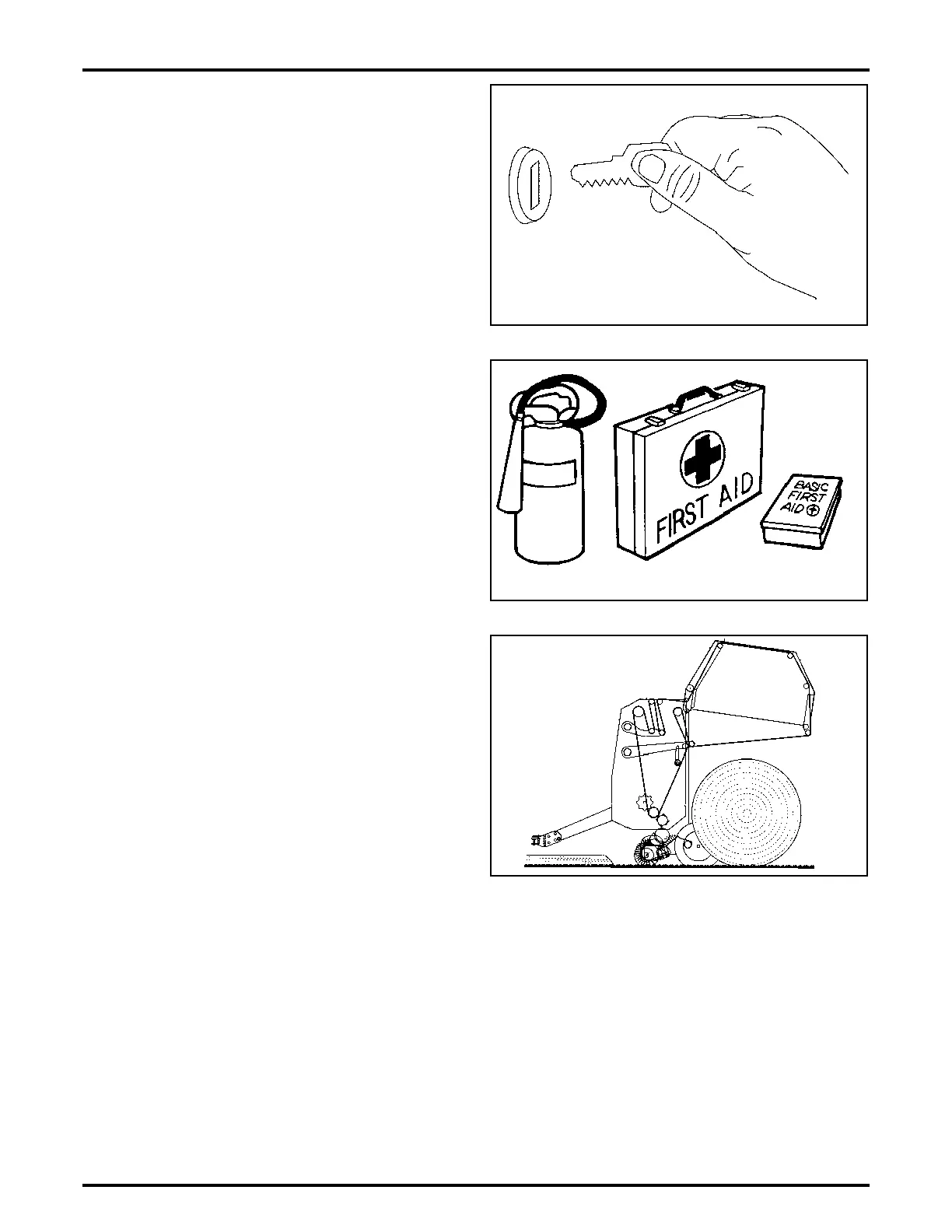 FIRST AID

BASIC FIRST AID